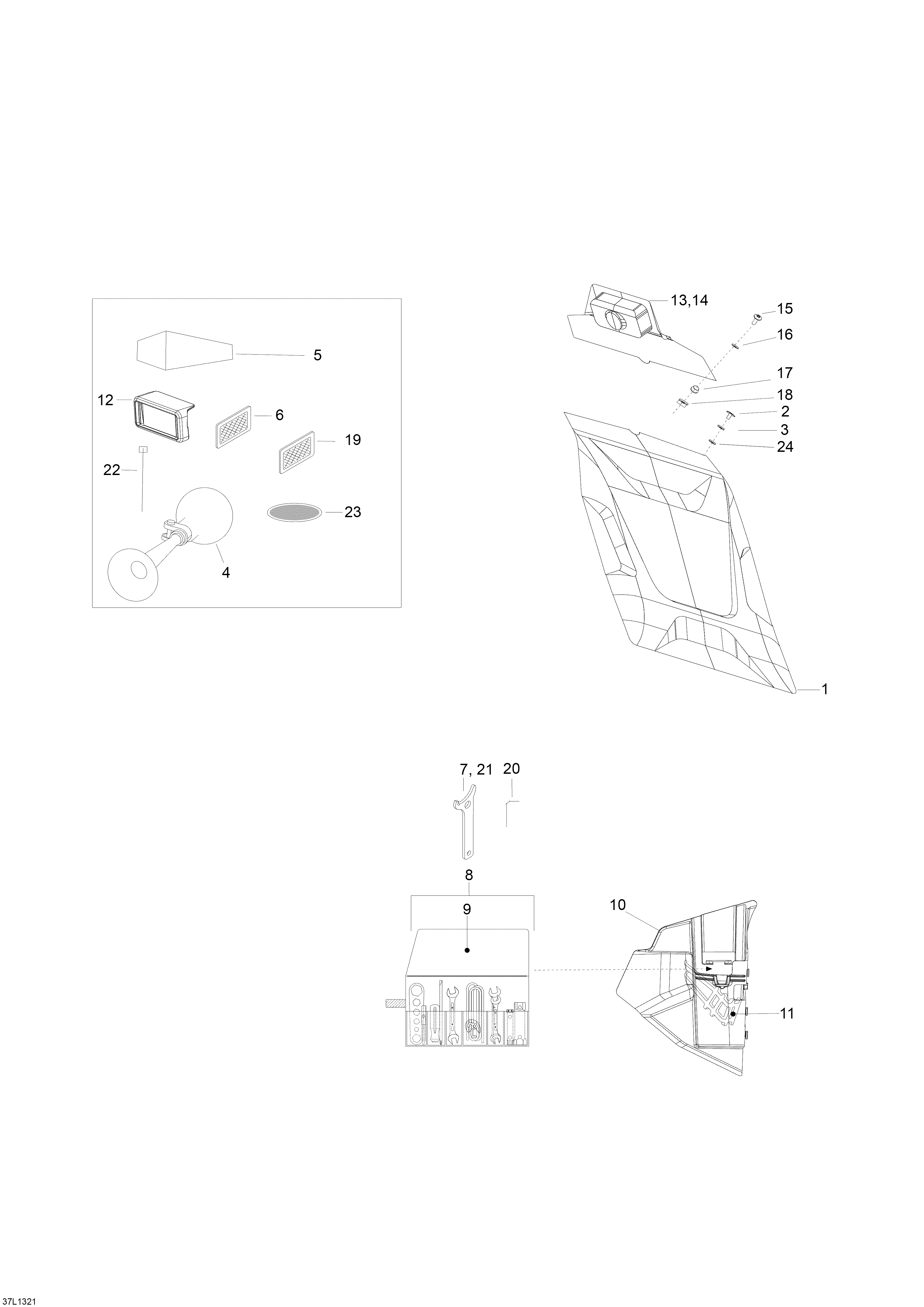 5
12
6
19
22
23
4
13,14
15
16
17
18
2
3
24
1
7, 21
20
8
9
10
11
37L1321