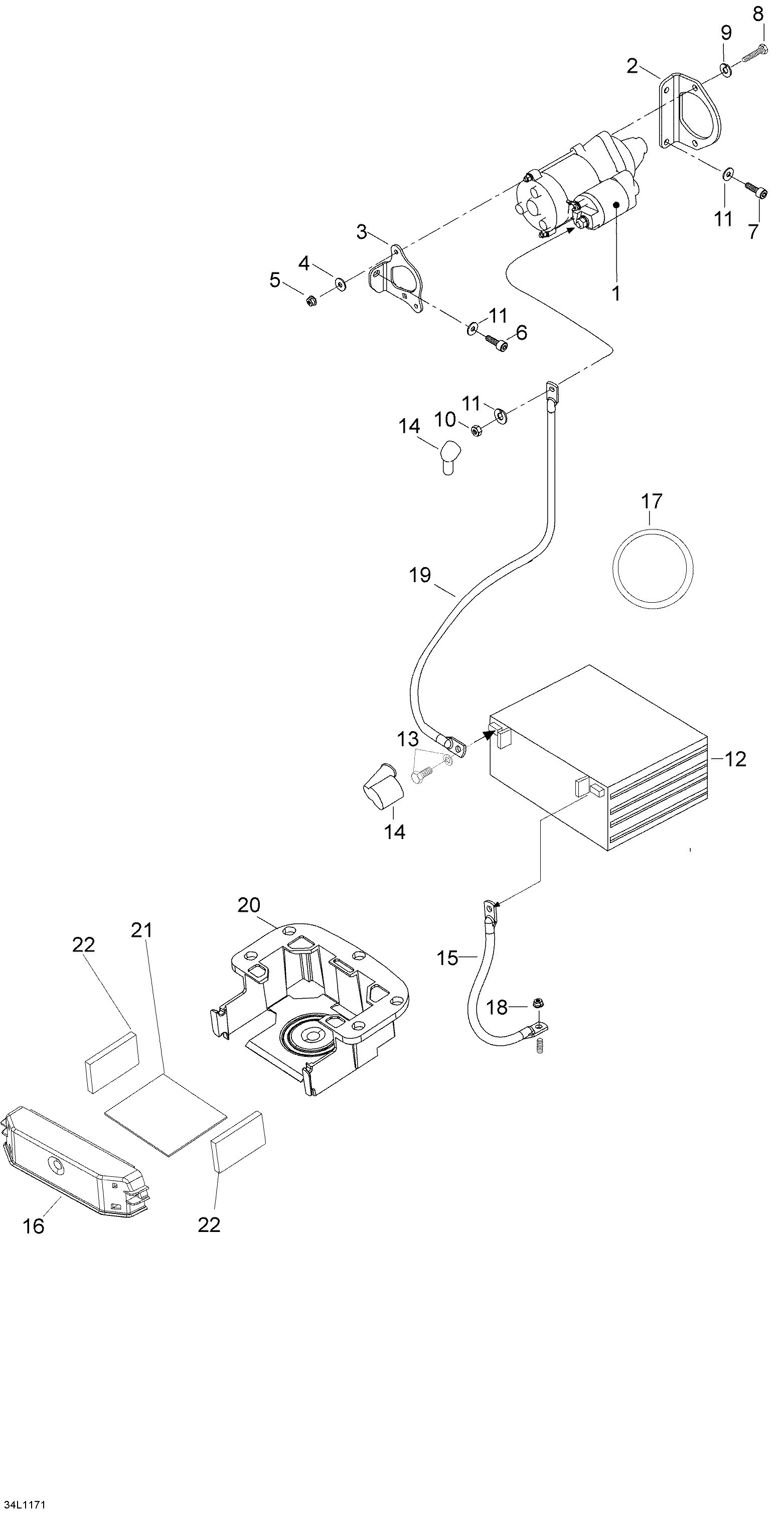 8
9
2
11
7
3
4
5
1
11
6
11
10
14
17
19
13
12
14
20
21
22
15
18
16
22
34L1171