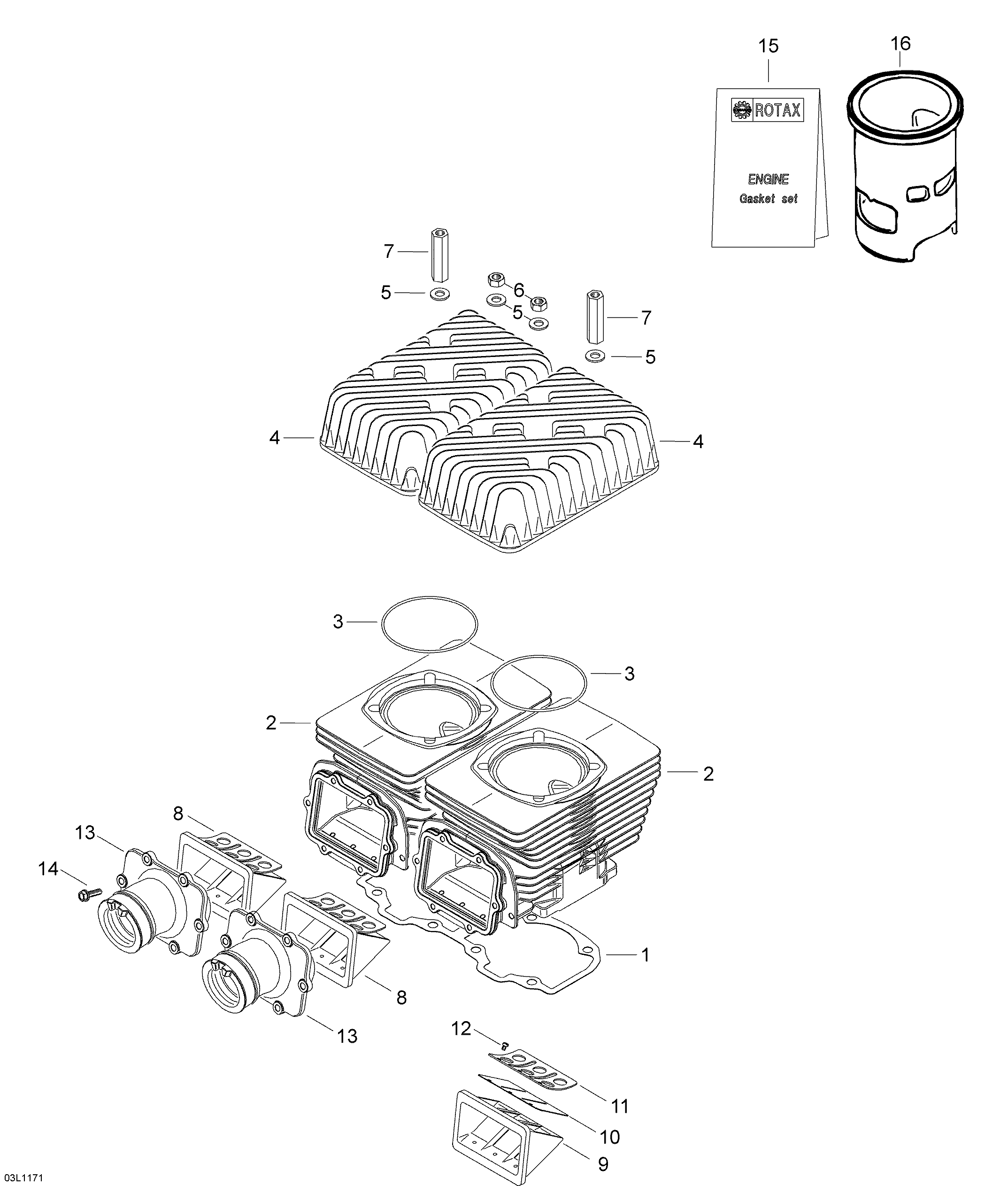 15
16
ROTAX
ENGINE
Gasket set
7
5
6
5
7
5
4
4
3
3
2
2
8
13
14
1
8
13
12
11
10
9
03L1171