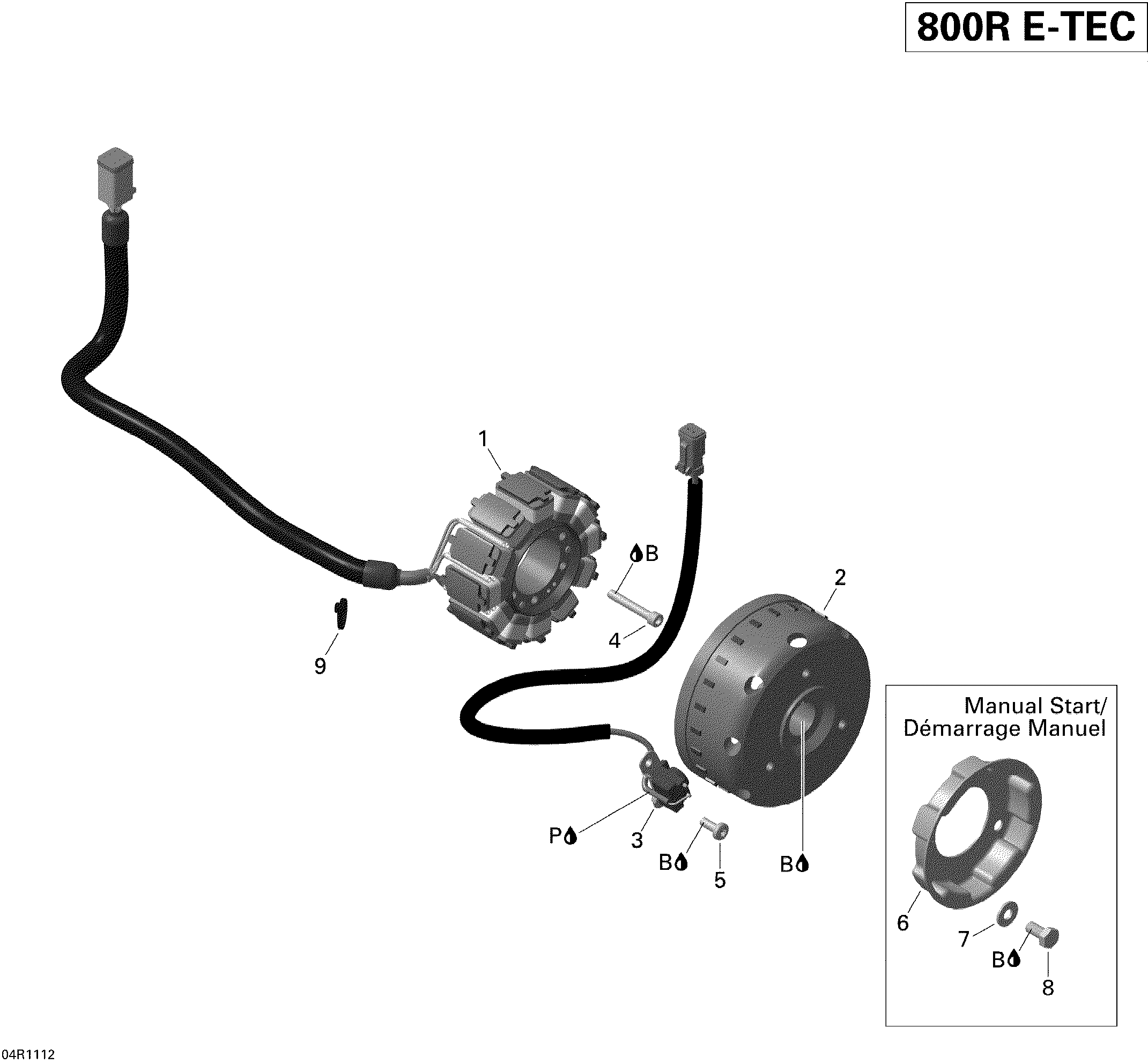 800R E-TEC

1

B

2

4

9

Manual Start/
Démarrage Manuel

P

3

B

5

B

6

7

B

8

04R1112