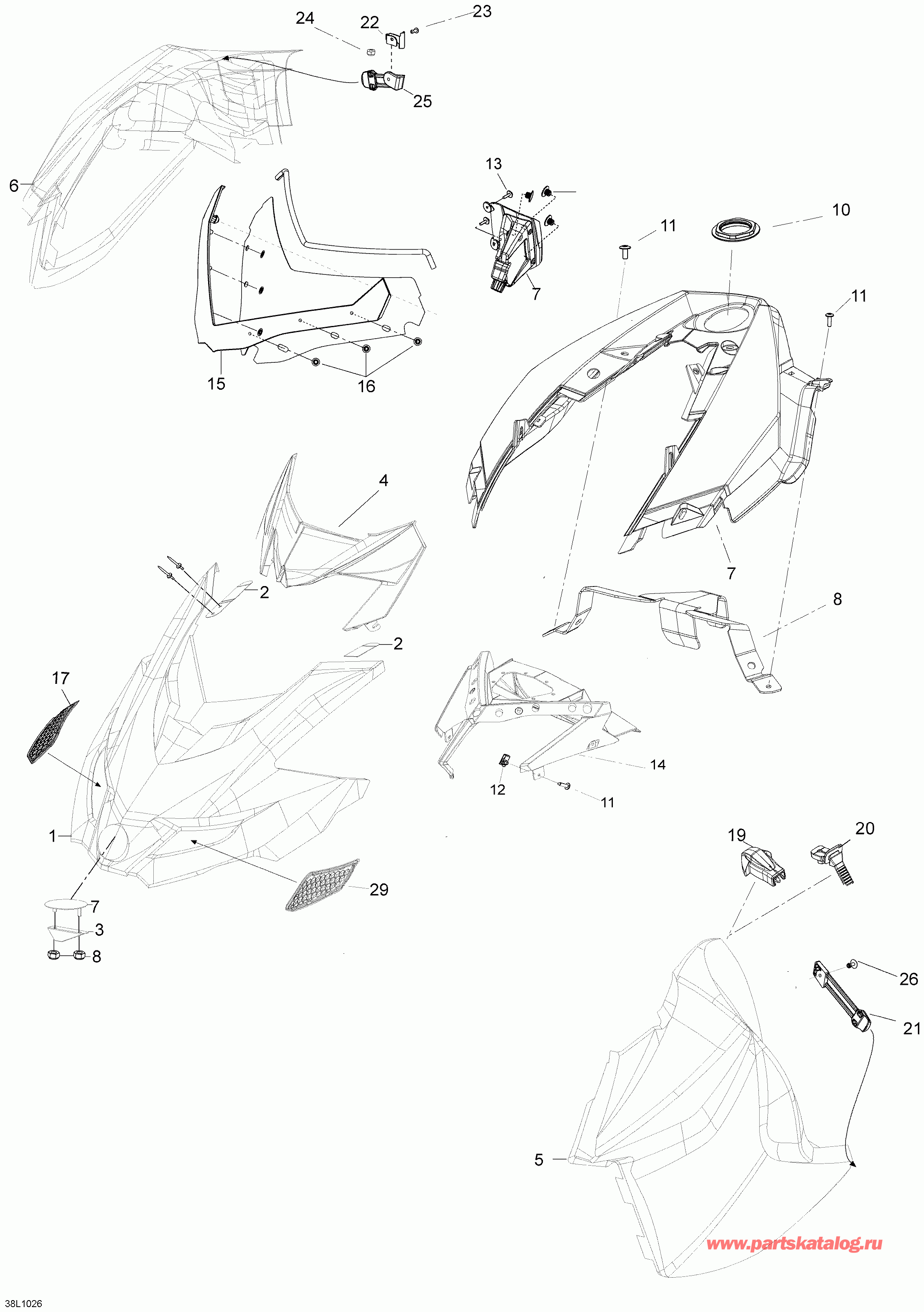 24
22
23
25
6
13
10
11
7
11
15
16
4
7
2
8
2
17
14
12
11
1
19
20
29
7
3
8
26
21
5
www.partskatalog.ru
38L1026