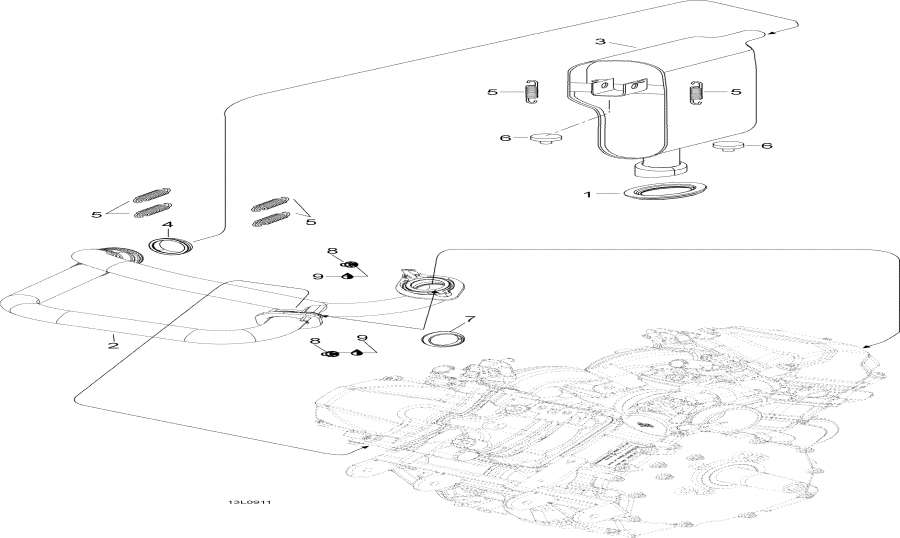 3
5
5
6
6
1
5
5
4
8
9
7
2
8
9
13L0911