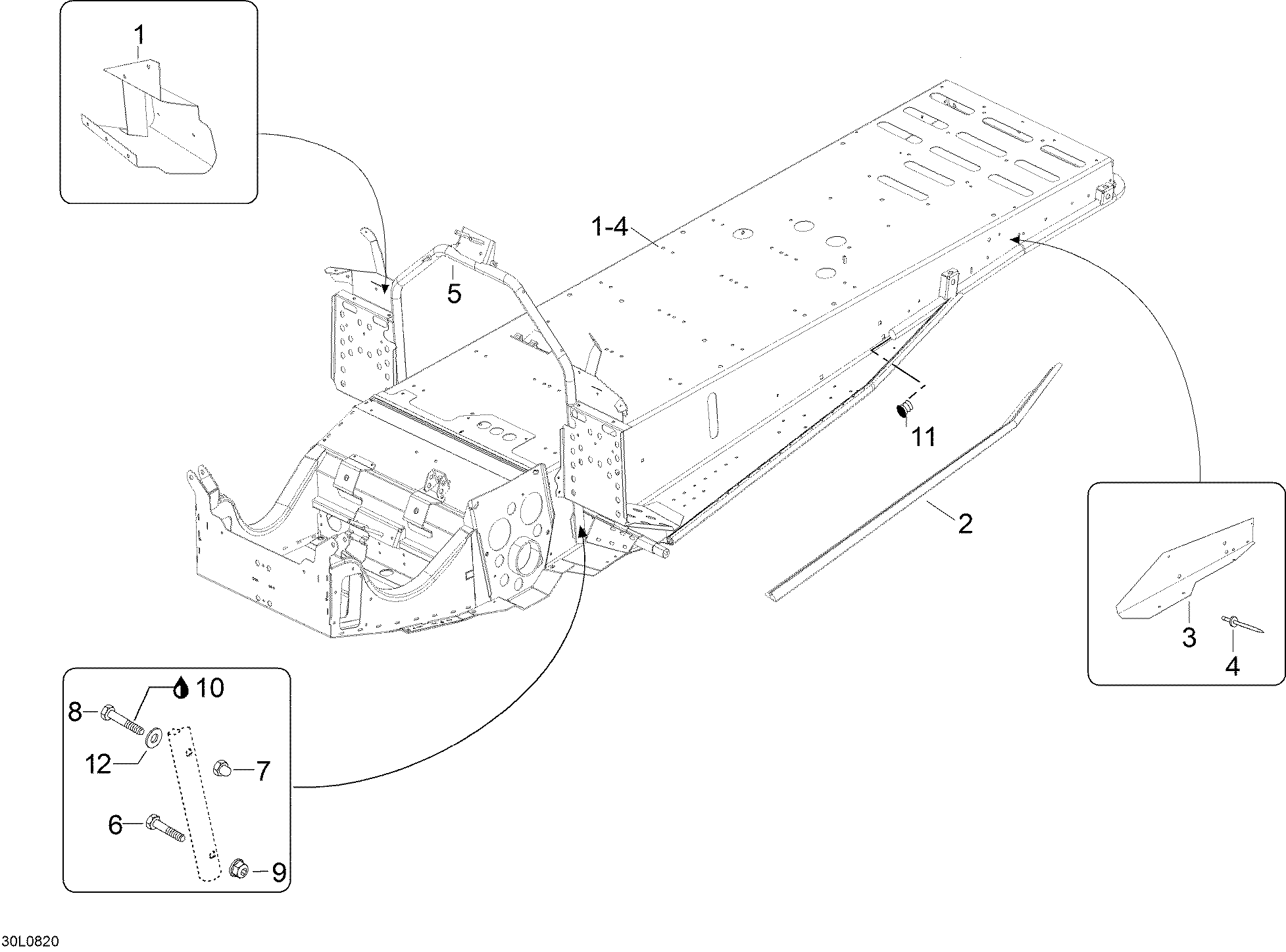 1

1-4

5

11

2

3

4

10

8

12

7

6

9

30L0820