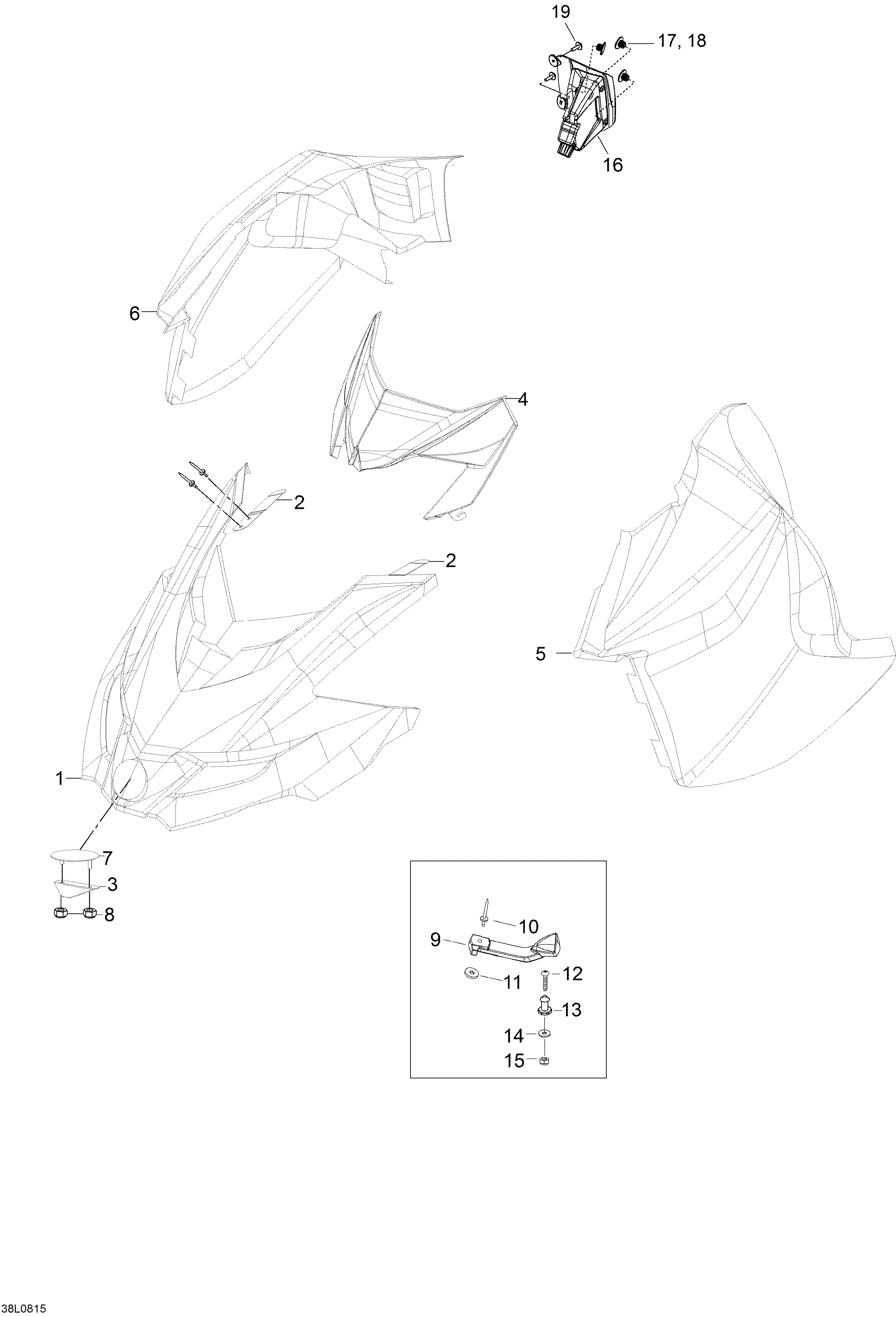 19
17, 18
16
6
4
2
2
5
1
7
3
8
10
9
11
12
13
14
15
38L0815