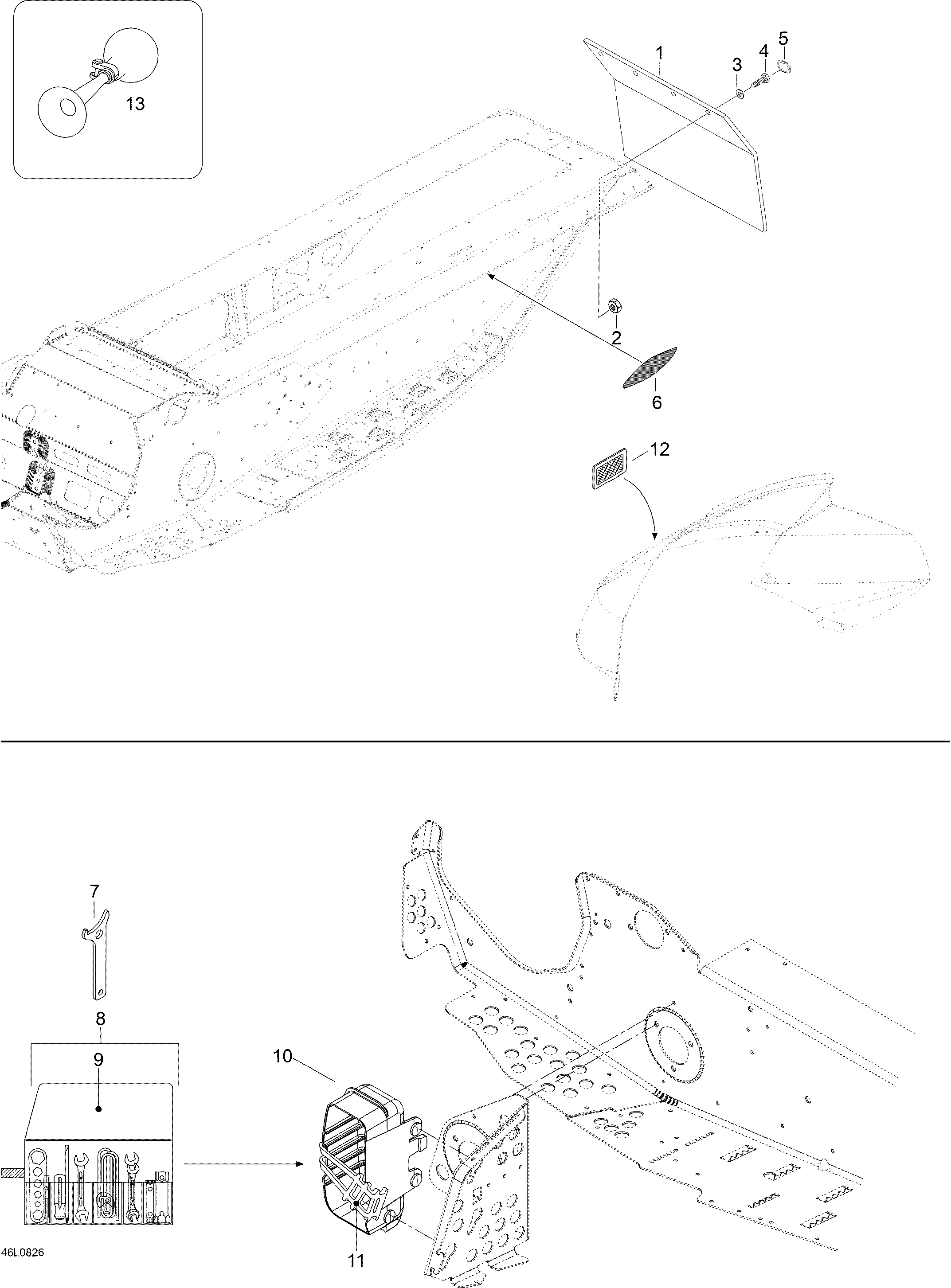 13

1

3

4

5

2

6

12

7

8

9

10

11

46L0826