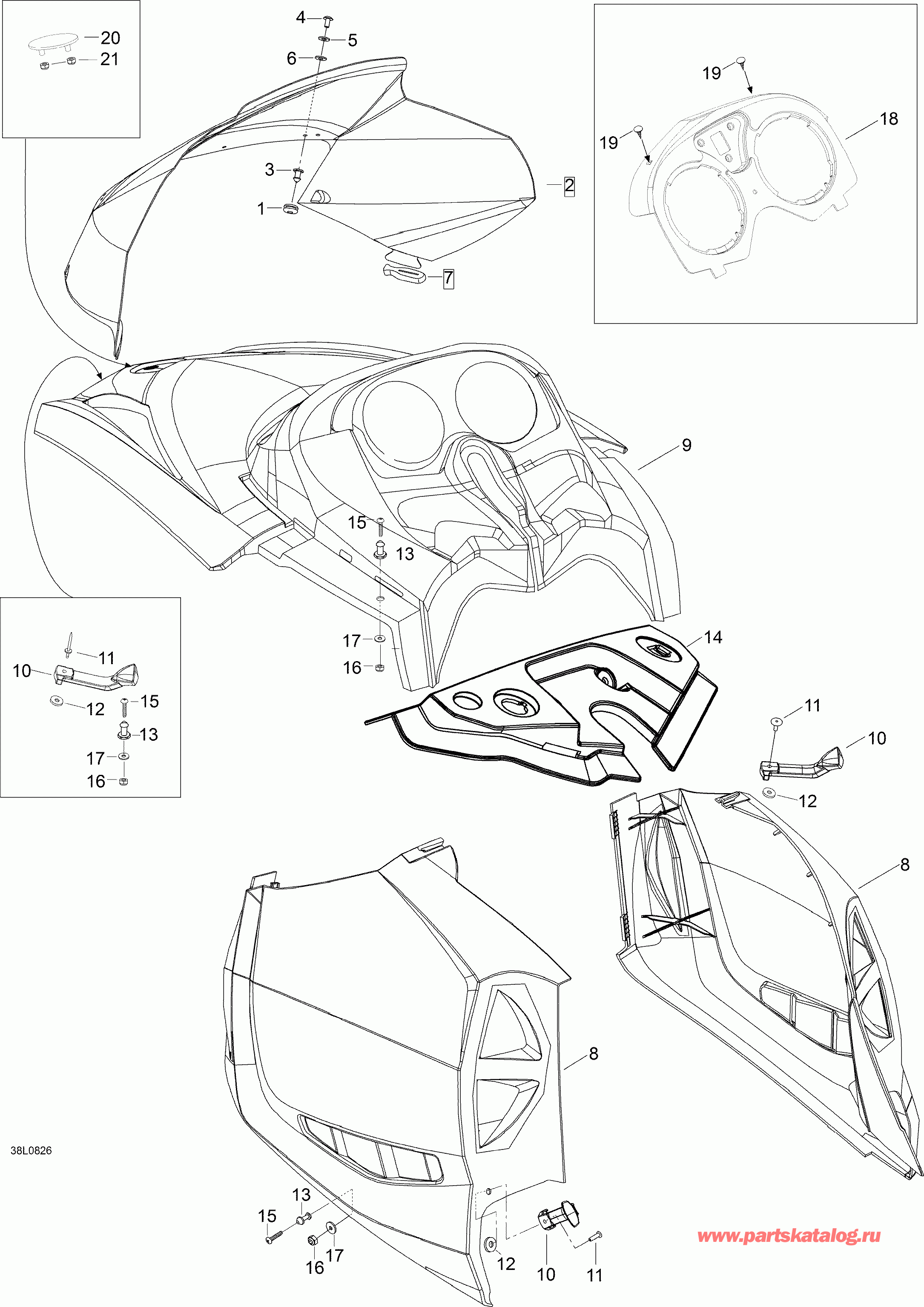 20
21
4
5
6
3
1
2
7
19
19
18
9
15
13
17
16
14
11
10
12
15
13
17
16
11
10
12
8
8
38L0826
13
15
16
17
12
10
11
www.partskatalog.ru