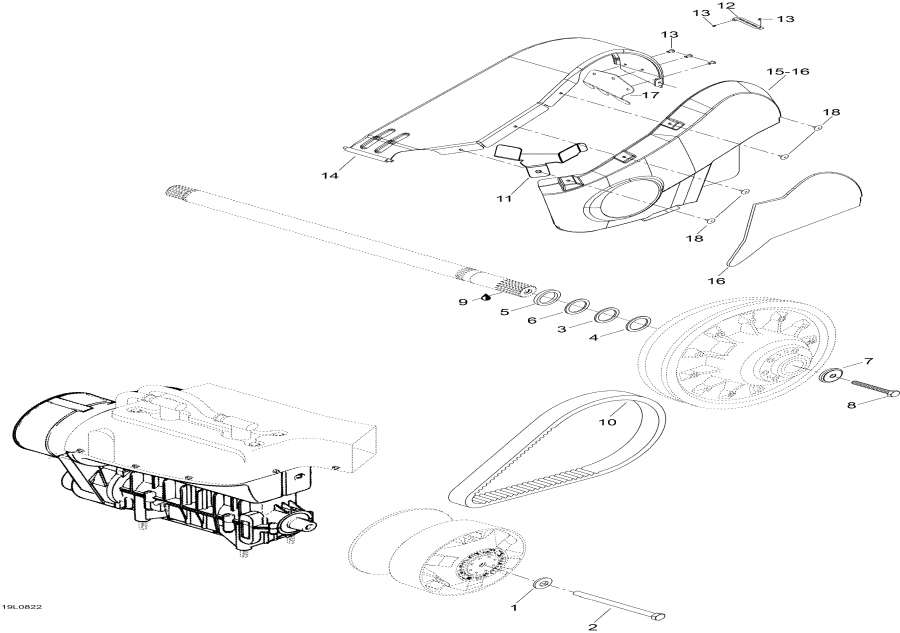 13
12
13
13
15-16
17
18
14
11
18
16
9
5
6
3
4
7
8
10
1
2
19L0822