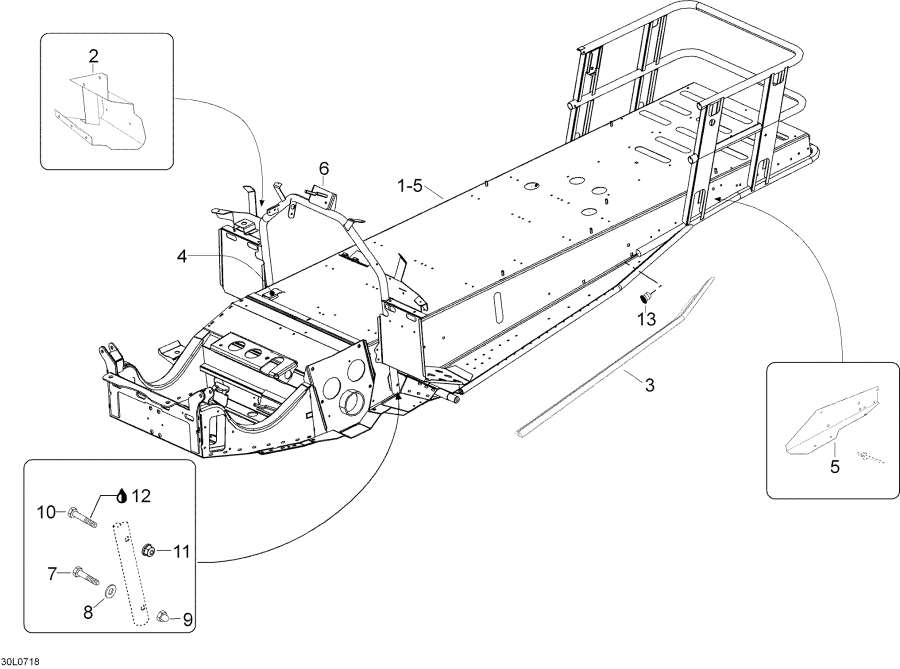 2

6

1-5

4

13

3

5

12

10

11

7

8

9

30L0718