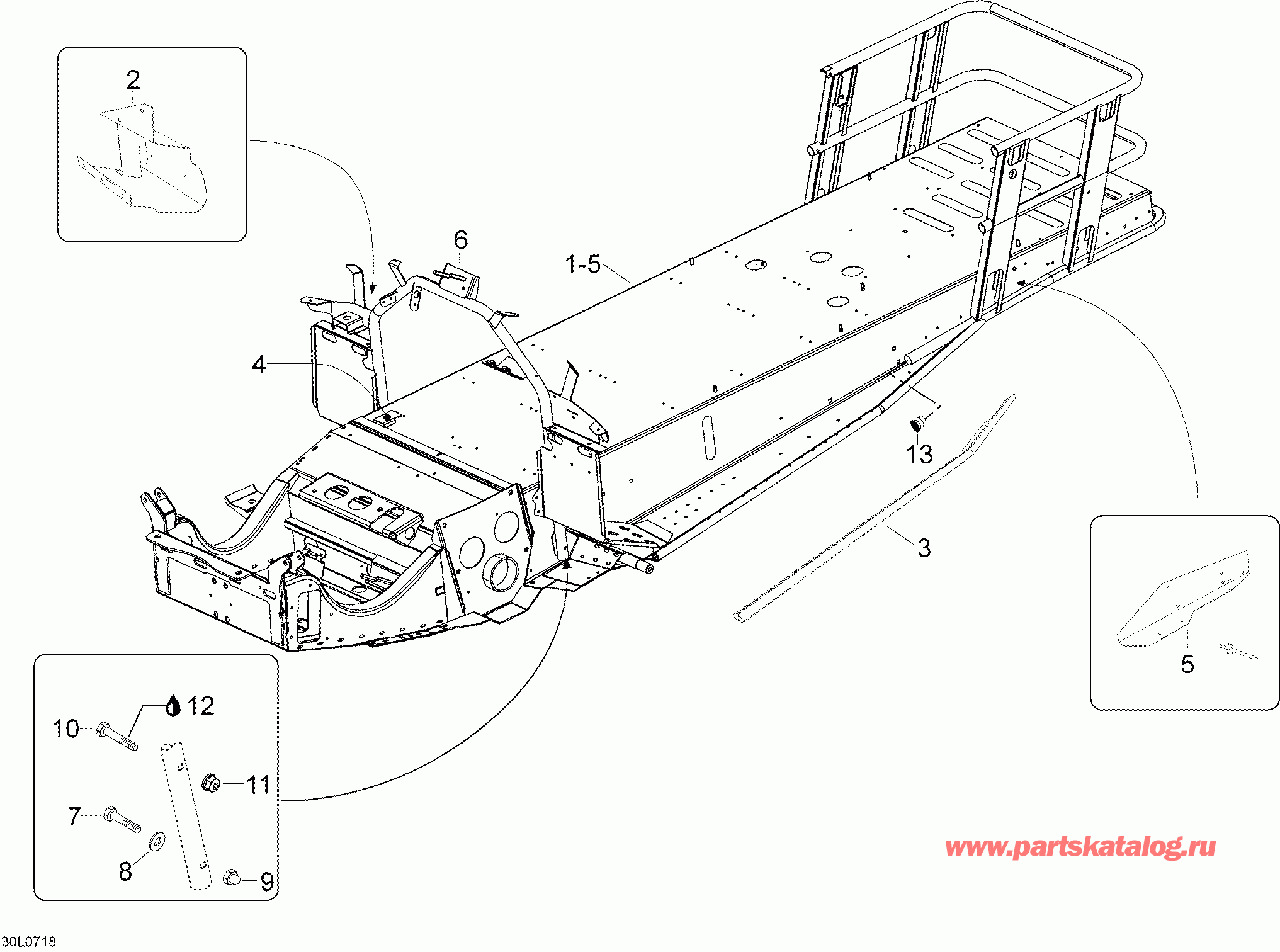 2

6

1-5

4

13

3

5

12

10

11

7

8

9

www.partskatalog.ru

30L0718