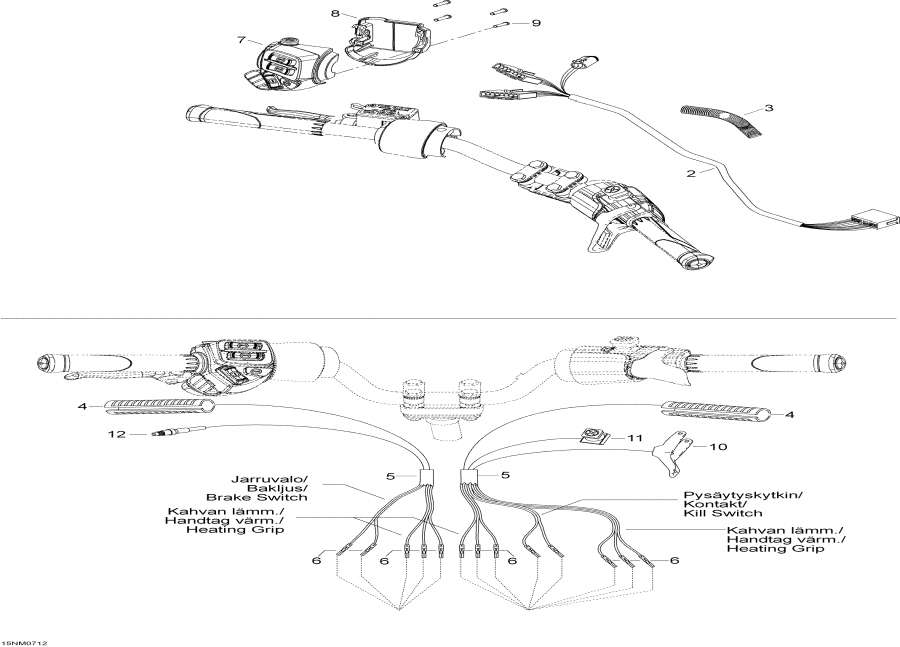 8
9
7
3
2
4
4
12
11
10
5
5
Jarruvalo/
Bakljus/
Brake Switch
Kahvan lämm./
Handtag värm./
Heating Grip
Pysäytyskytkin/
Kontakt/
Kill Switch
Kahvan lämm./
Handtag värm./
Heating Grip
6
6
6
6
15NM0712