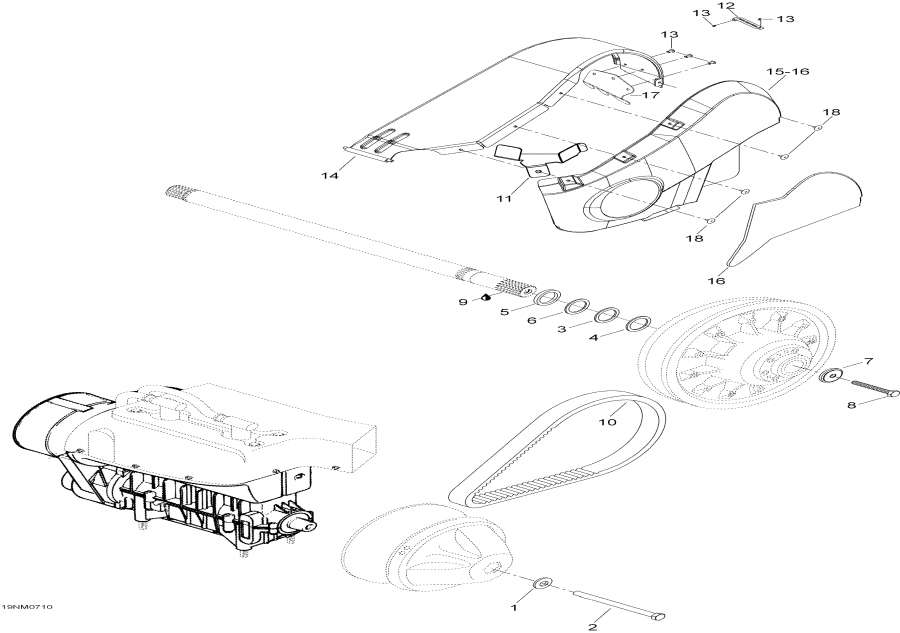 13 12 13
13
15-16
17
18
14
11
18
16
9
5
6
3
4
7
8
10
1
2
19NM0710