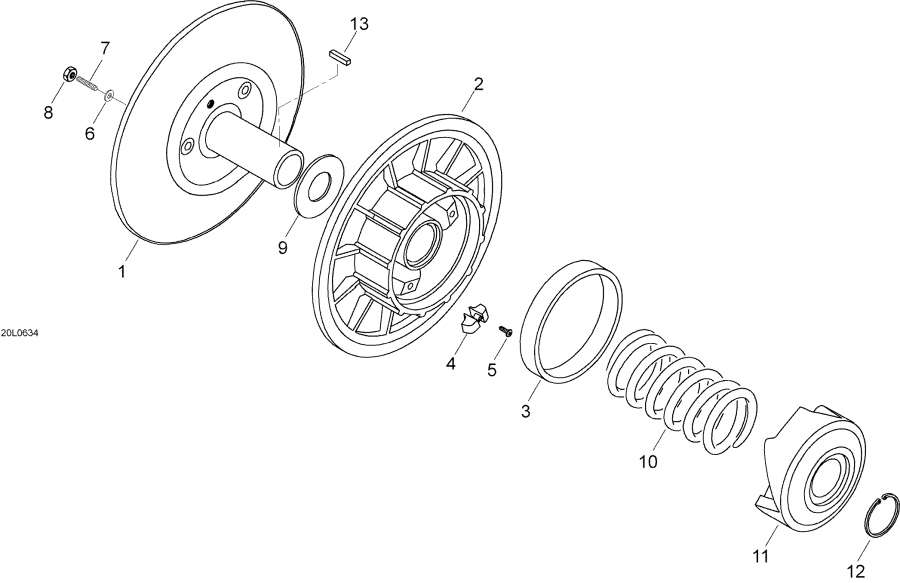 13
7
8
6
2
9
1
20L0634
4
5
3
10
11
12