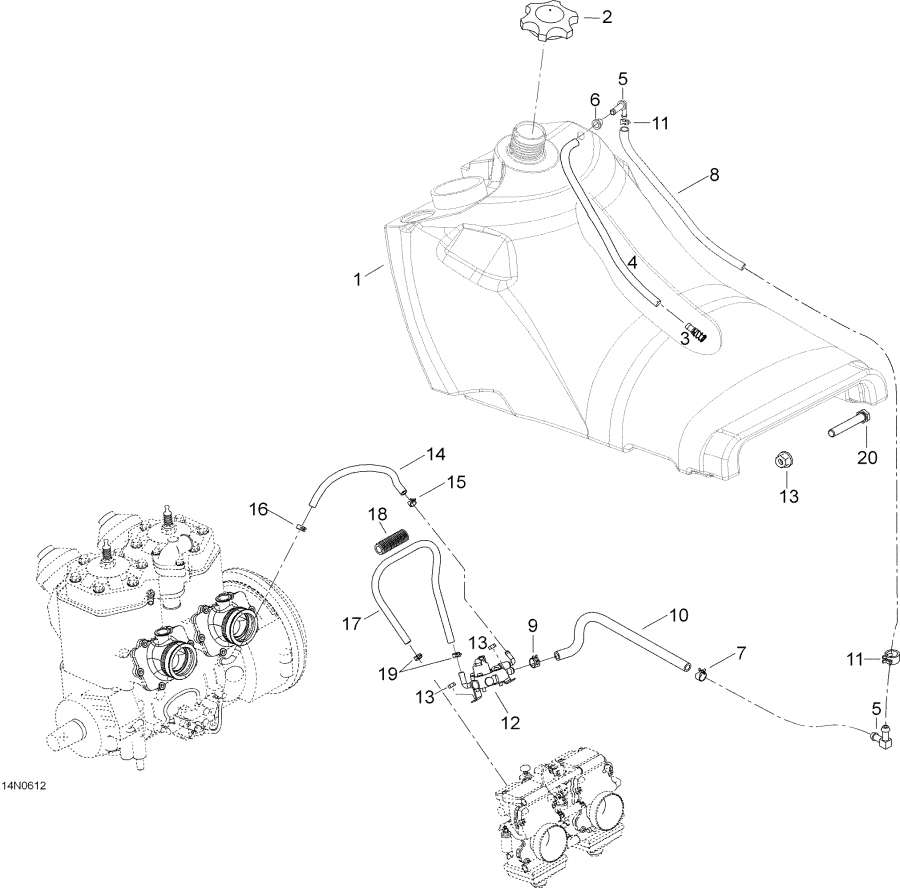 2
5
6
11
8
1
4
3
20
13
14
15
16
18
17
10
9
13
7
11
19
13
12
5
14N0612