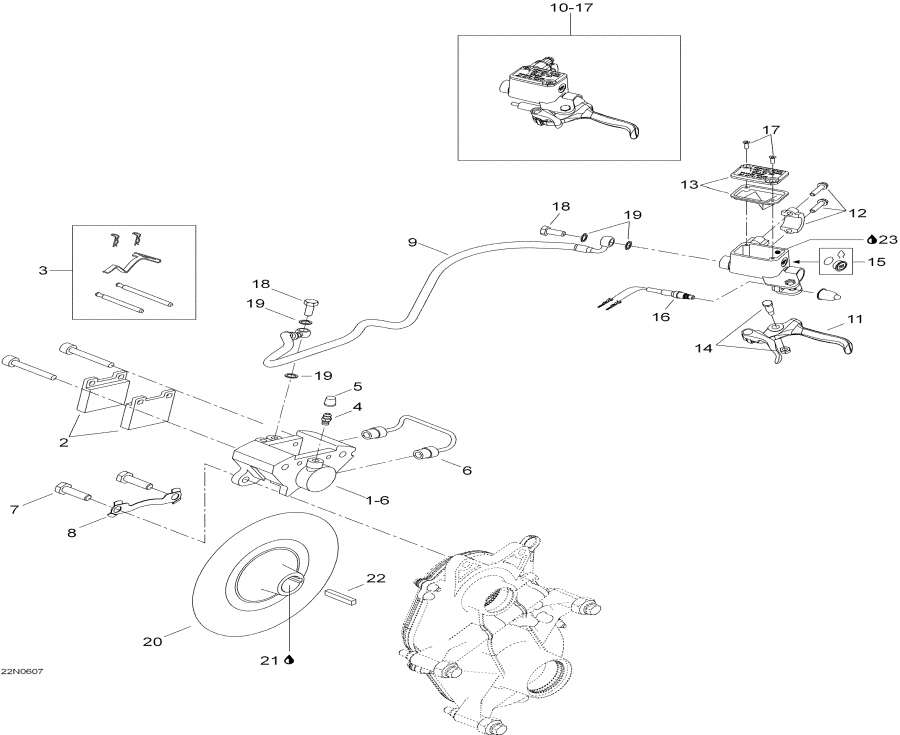 10-17

17

13

12

18

19

9

23

15

3

18

19

16

11

14

19

5

4

2

6

1-6

7

8

22

20

21

22N0607