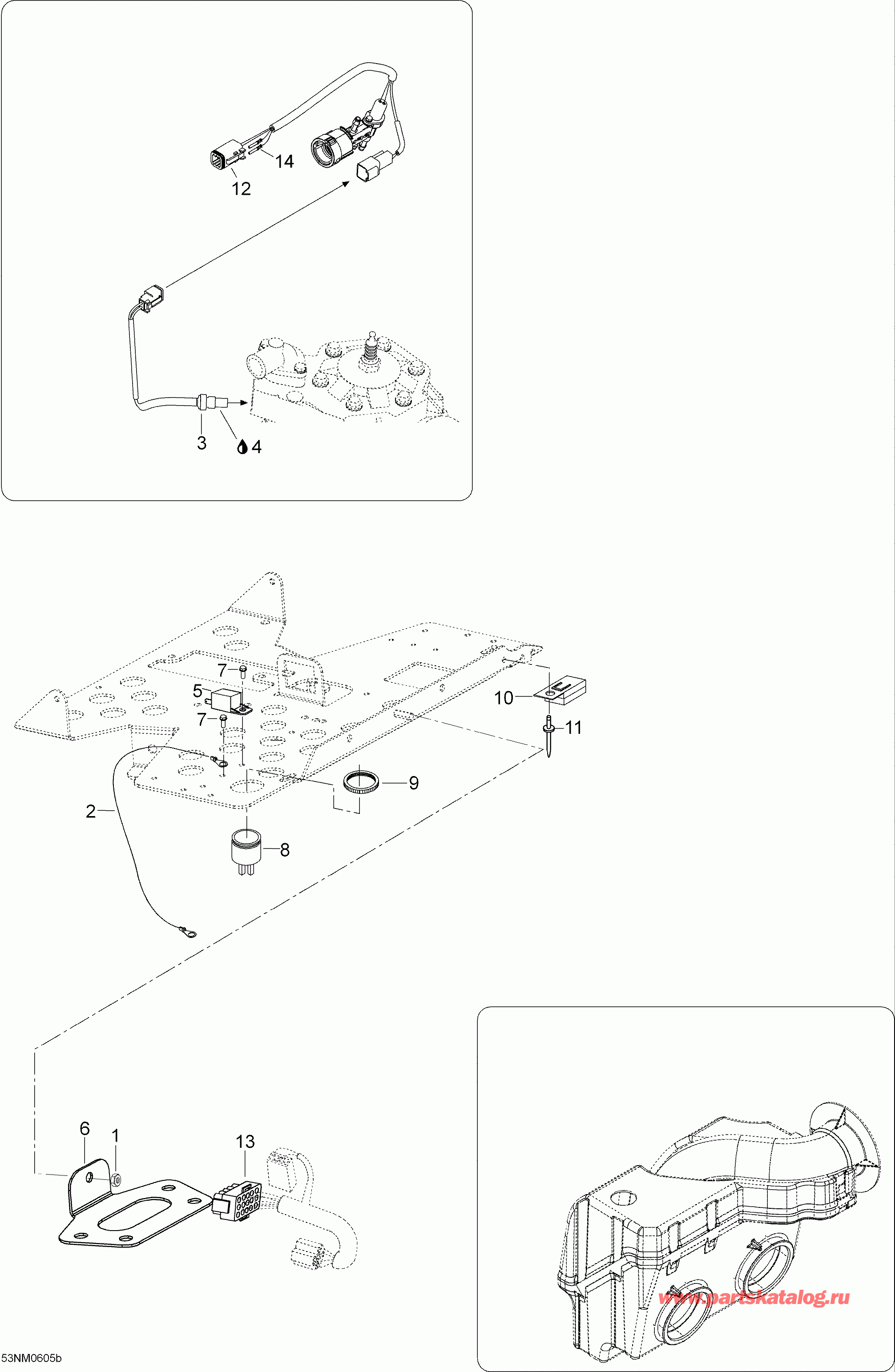 14
12
3
4
7
5
7
10
11
9
2
8
6
1
13
www.partskatalog.ru
53NM0605b