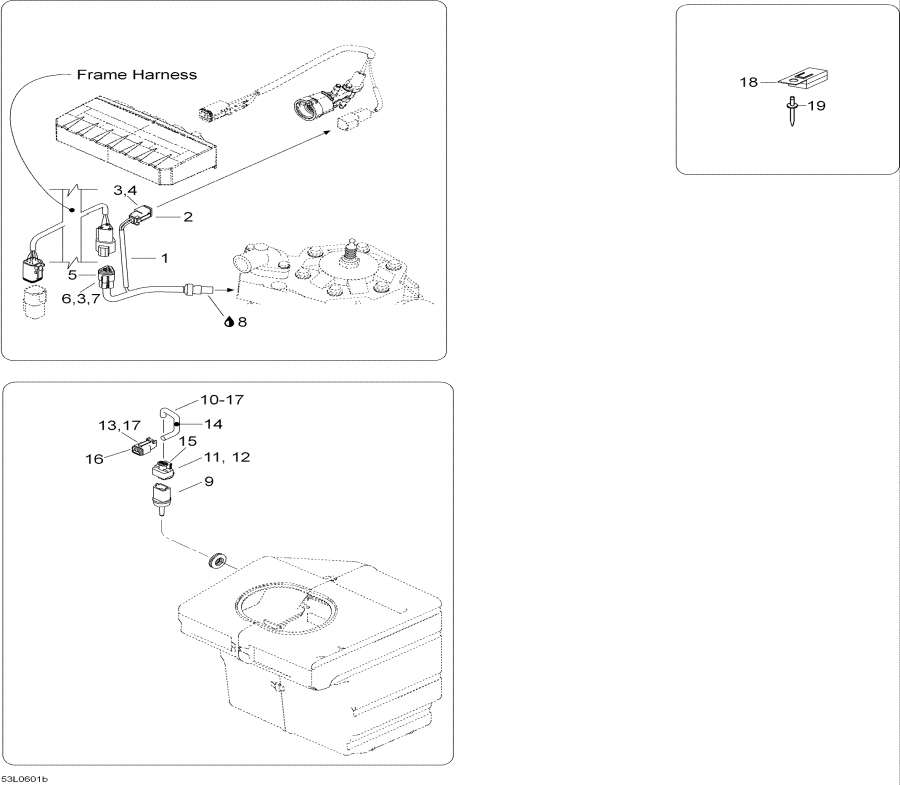 Frame Harness

3,4

2

1

5

6,3,7

8

18

19

10-17

13,17

14

15

16

11, 12

9

53L0601b