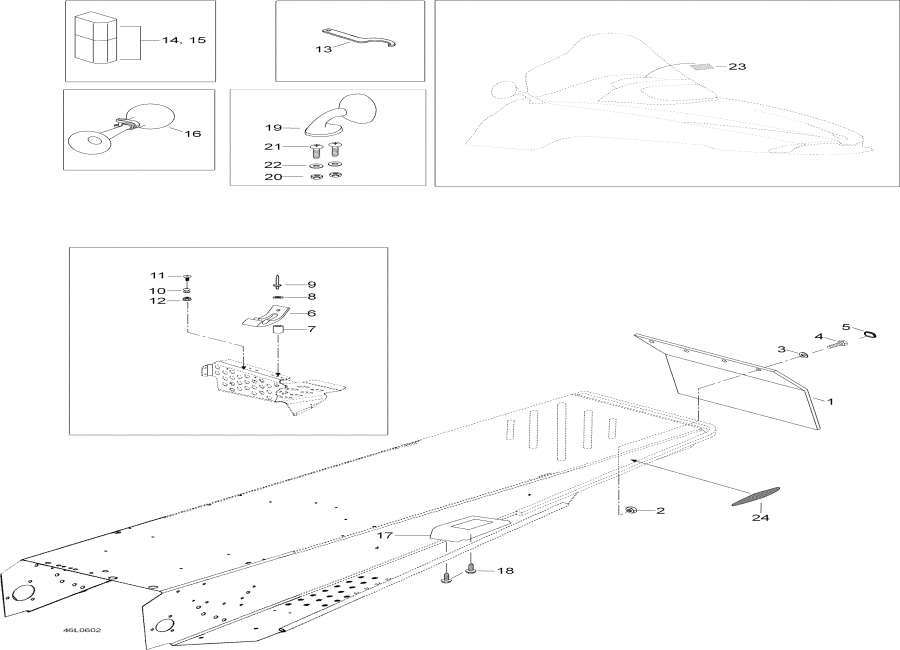 14, 15
13
23
16
19
21
22
20
11
10
12
9
8
6
7
5
4
3
1
2
24
17
18
46L0602