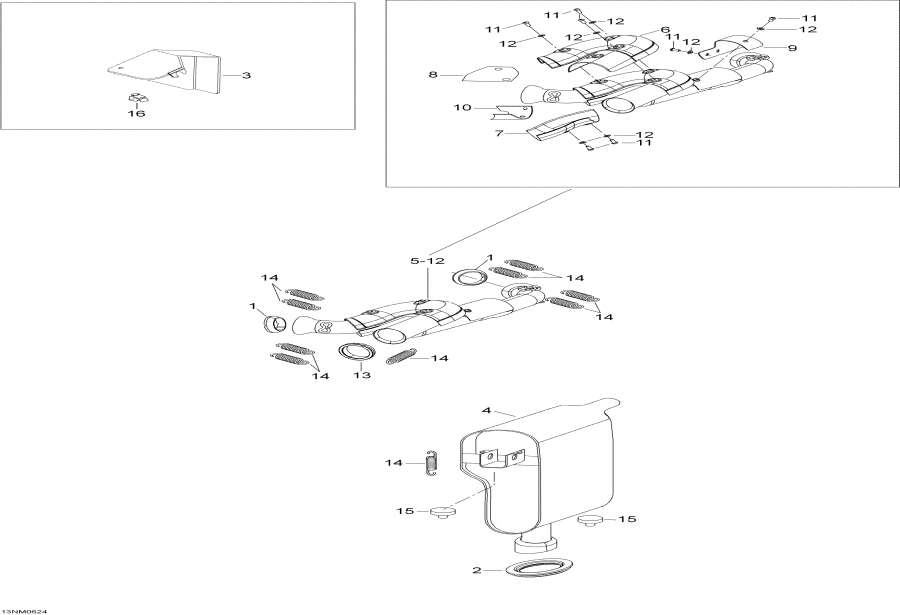 3
16
11
12
11
12
12
6
11
12
11
12
9
8
10
7
12
11
5-12
1
14
14
14
1
14
14
13
14
4
14
15
15
2
13NM0624