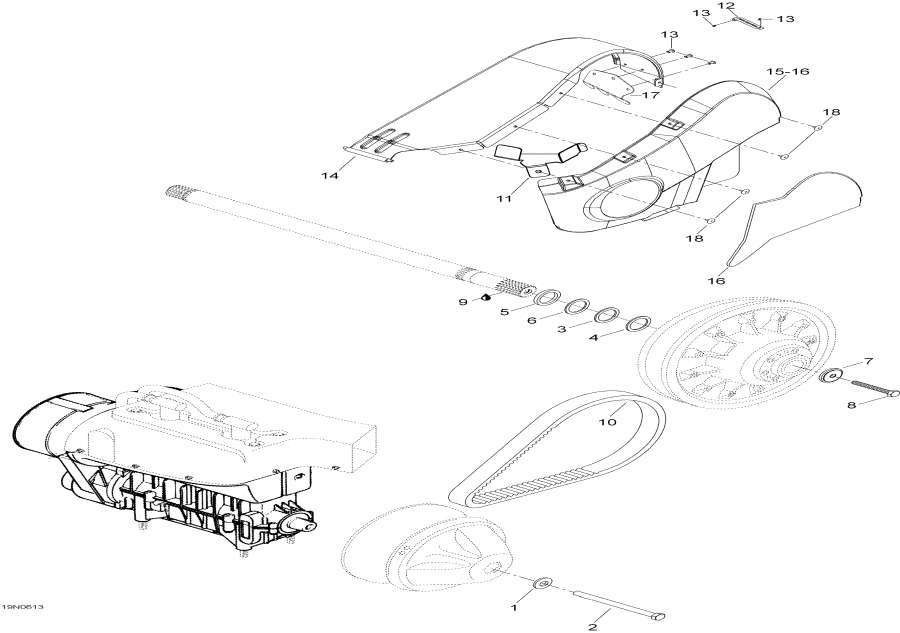 13
12
13
13
15-16
17
18
14
11
18
16
9
5
6
3
4
7
8
10
1
2
19N0613