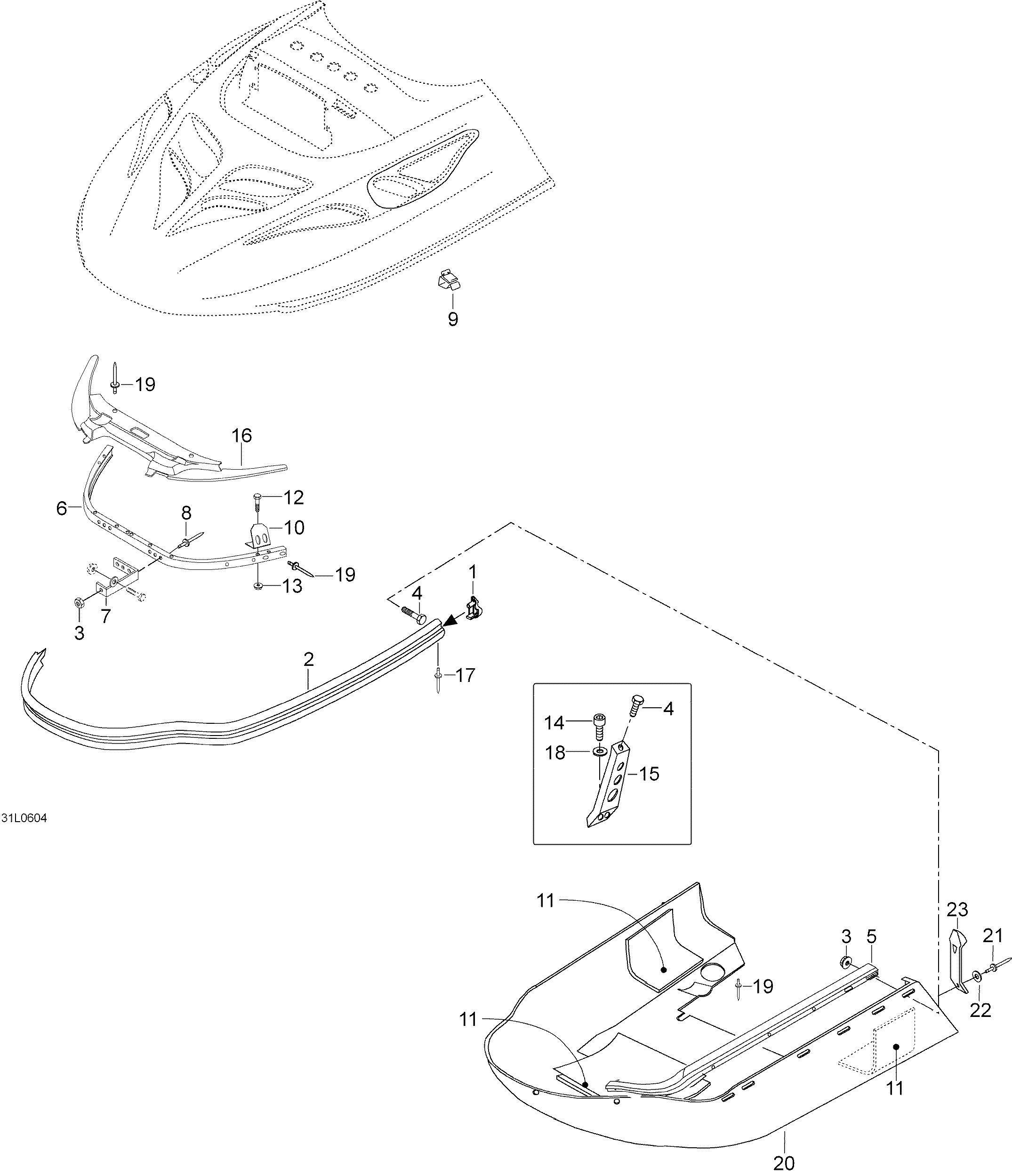 9

19

16

12

6

8

10

19

13

1

4

3

7

2

17

4

14

18

15

31L0604

11

23

3

5

21

19

22

11

11

20