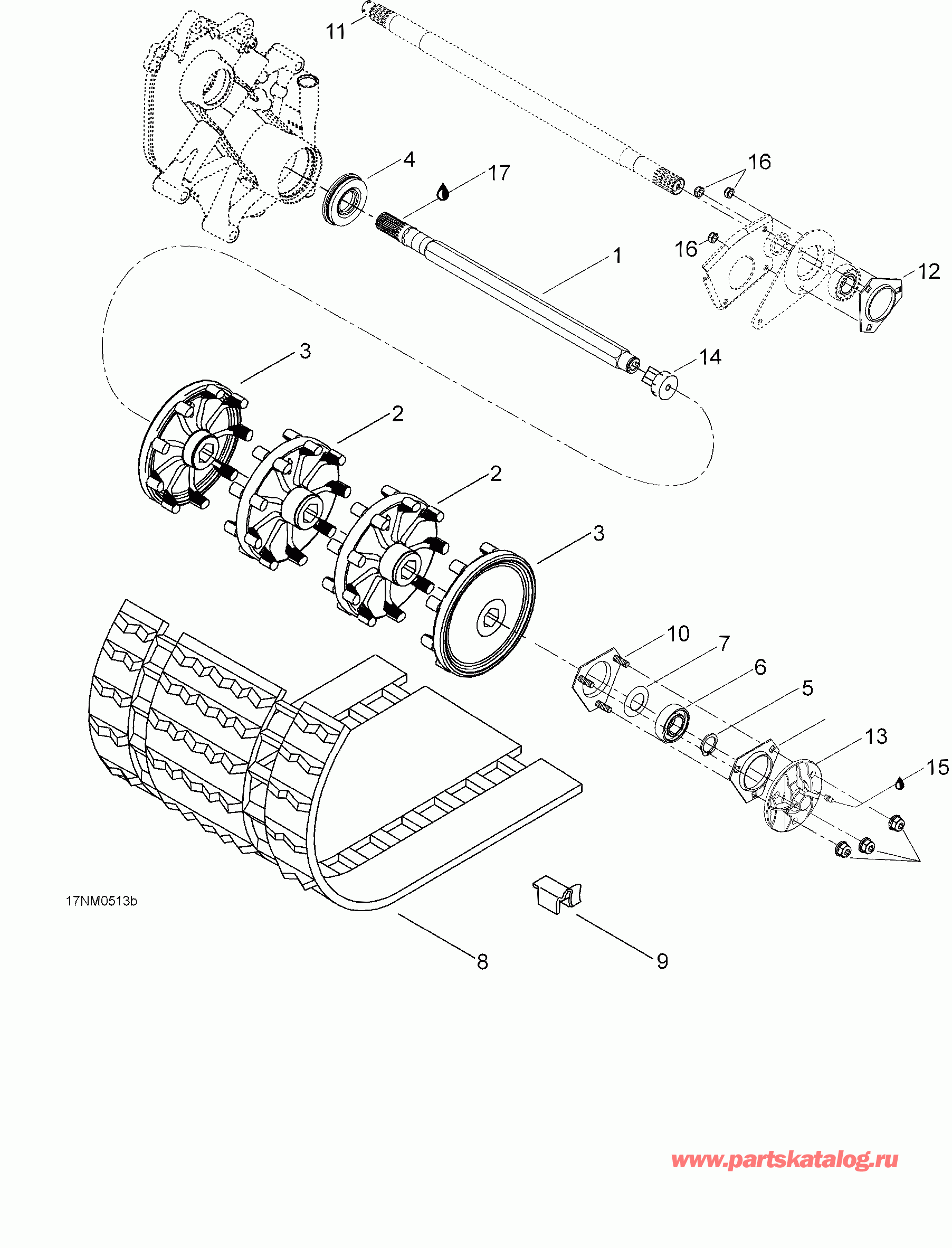 11
4
17
16
16
1
12
3
14
2
2
3
10
7
6
5
13
15
17NM0513b
8
9
www.partskatalog.ru