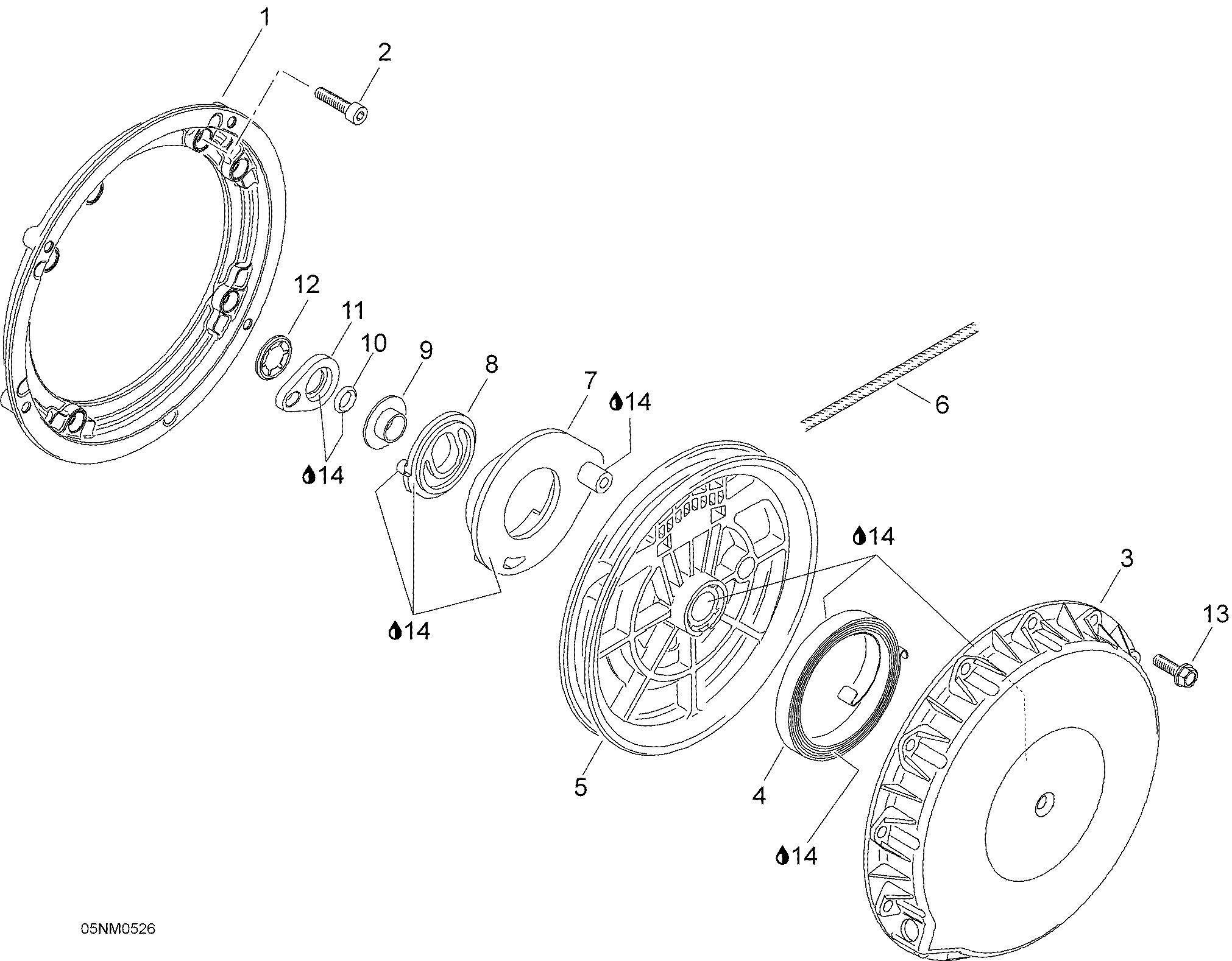 1
2
12
11
10
9
8
7
14
6
14
14
14
3
13
5
4
14
05NM0526