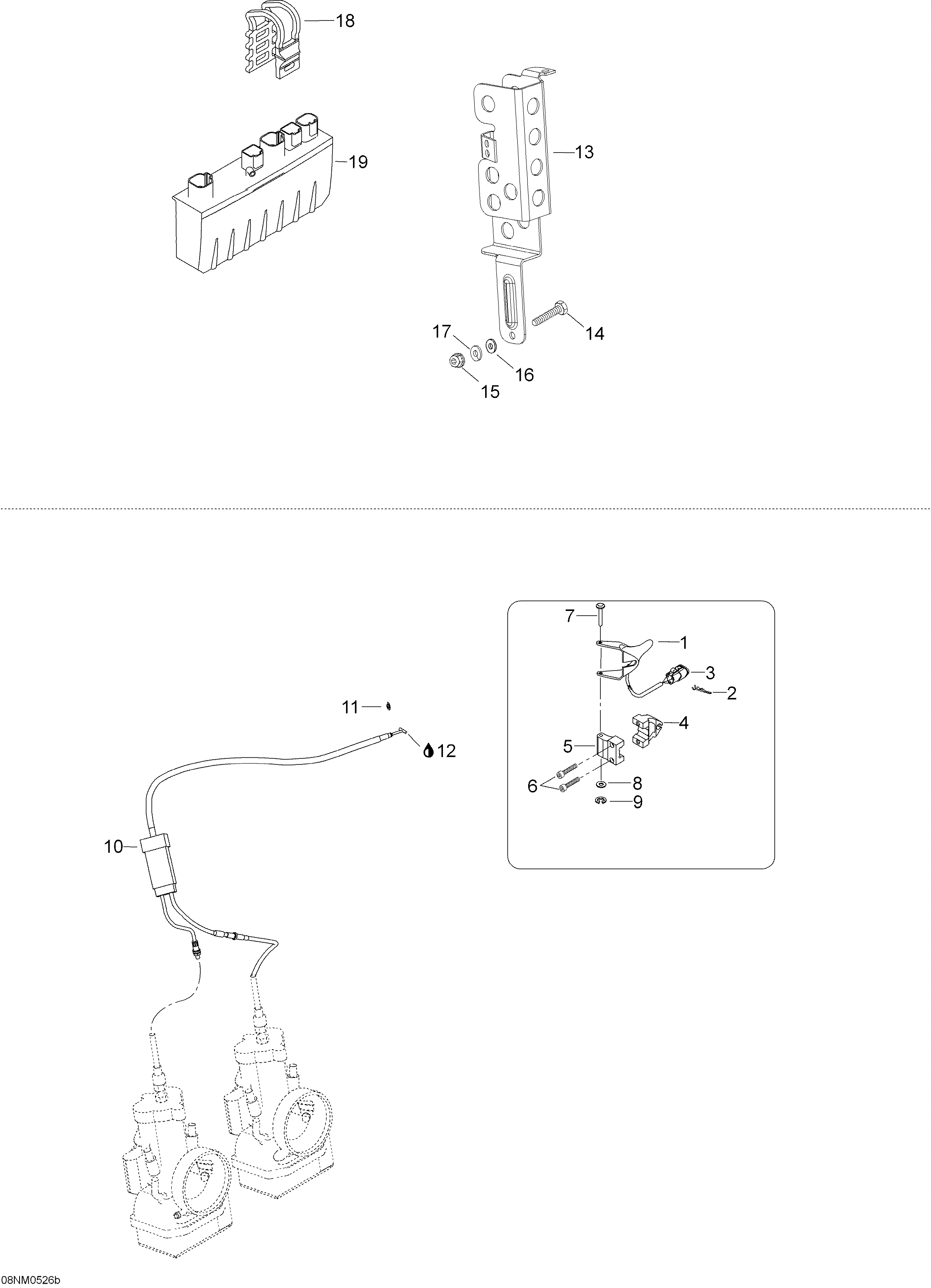 18
19
13
14
17
16
15
7
1
3
2
4
5
6
8
9
11
12
10
08NM0526b