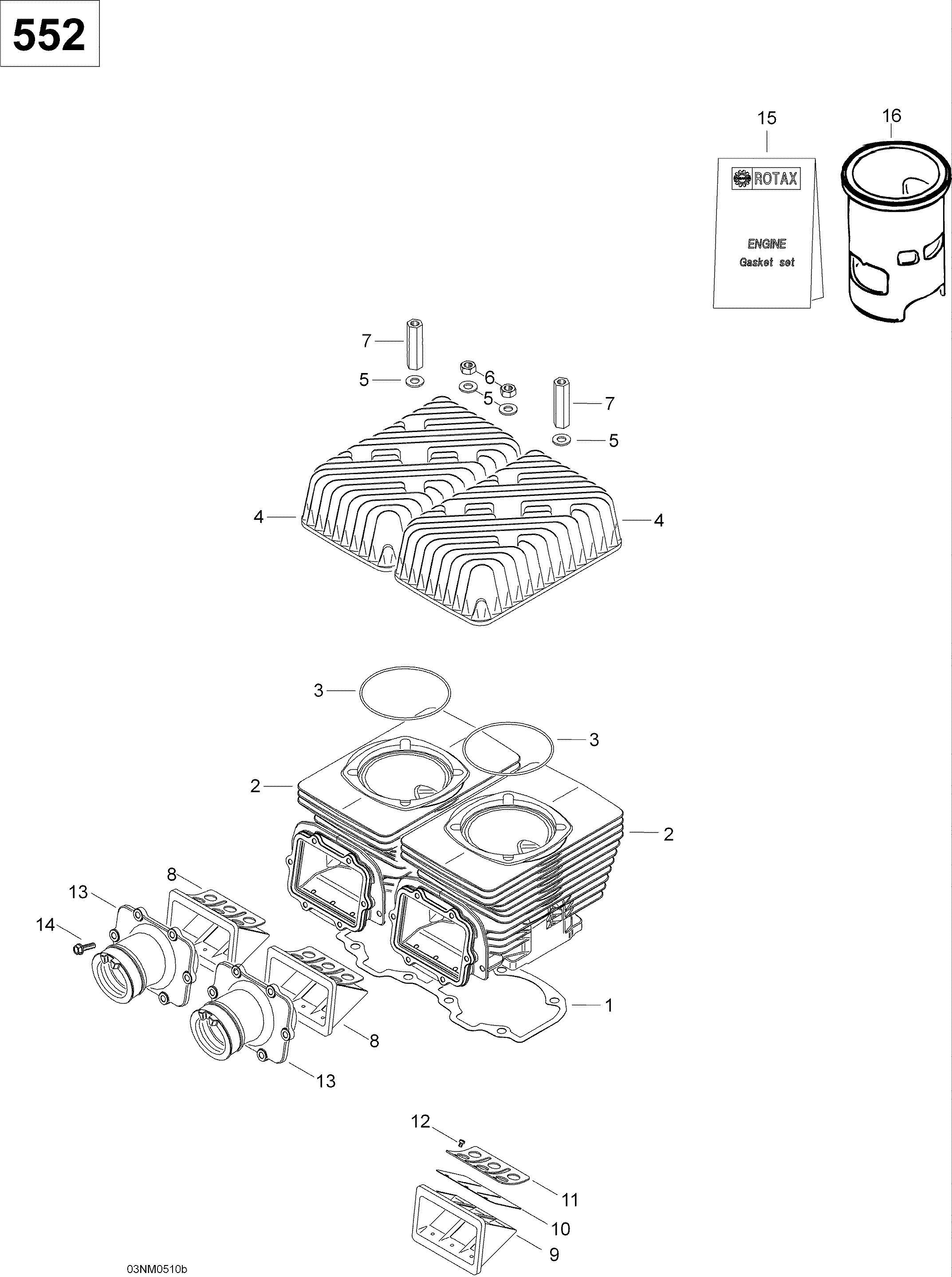 552

15
16
ROTAX
ENGINE
Gasket set

7
5
6
5
7
5
4
4
3
3
2
2
8
13
14
1
8
13
12
11
10
9

03NM0510b