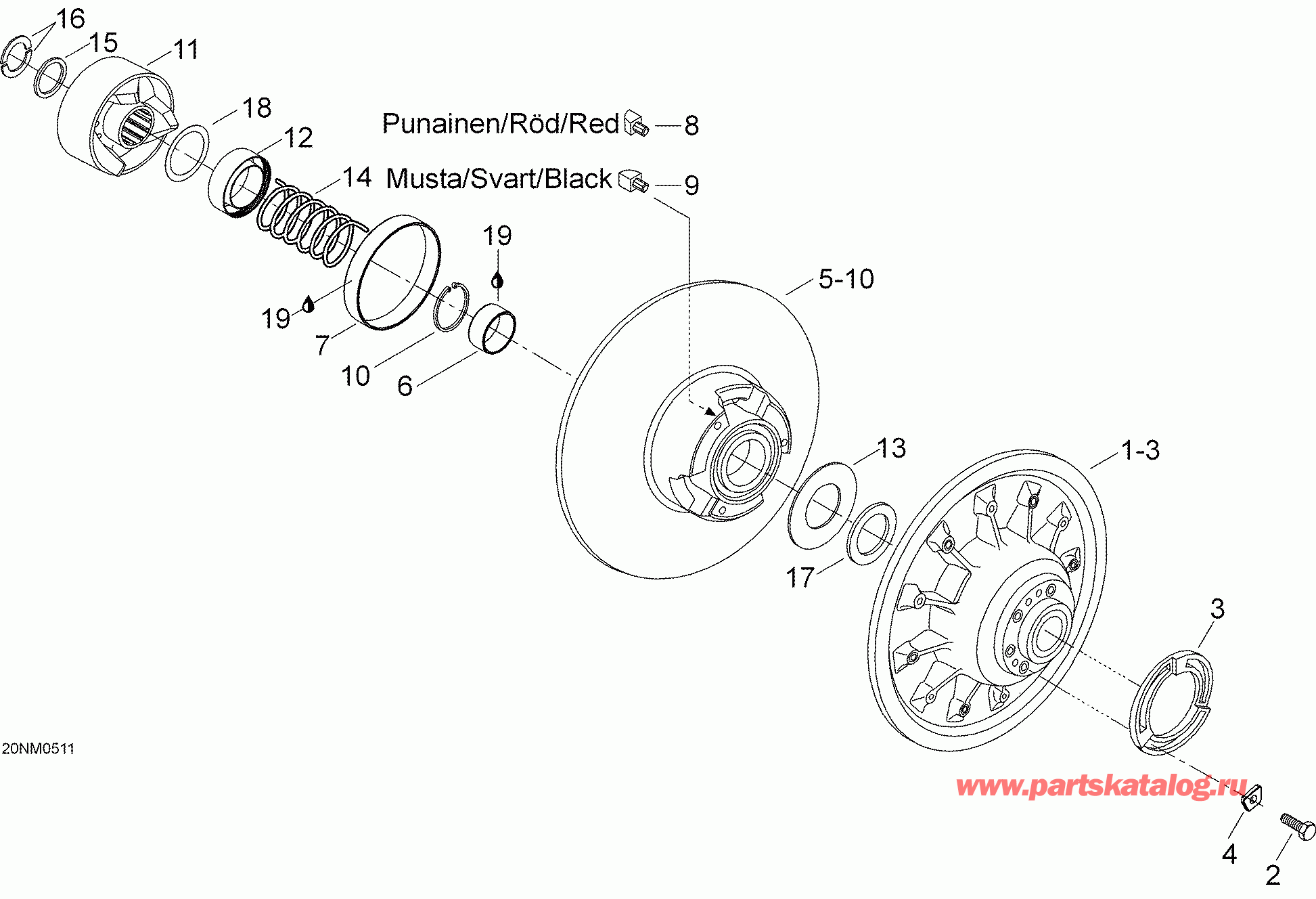 16
15
11
18
12
Punainen/Röd/Red
8
14
Musta/Svart/Black
9
19
5-10
19
7
10
6
13
1-3
17
3
20NM0511
www.partskatalog.ru
4
2