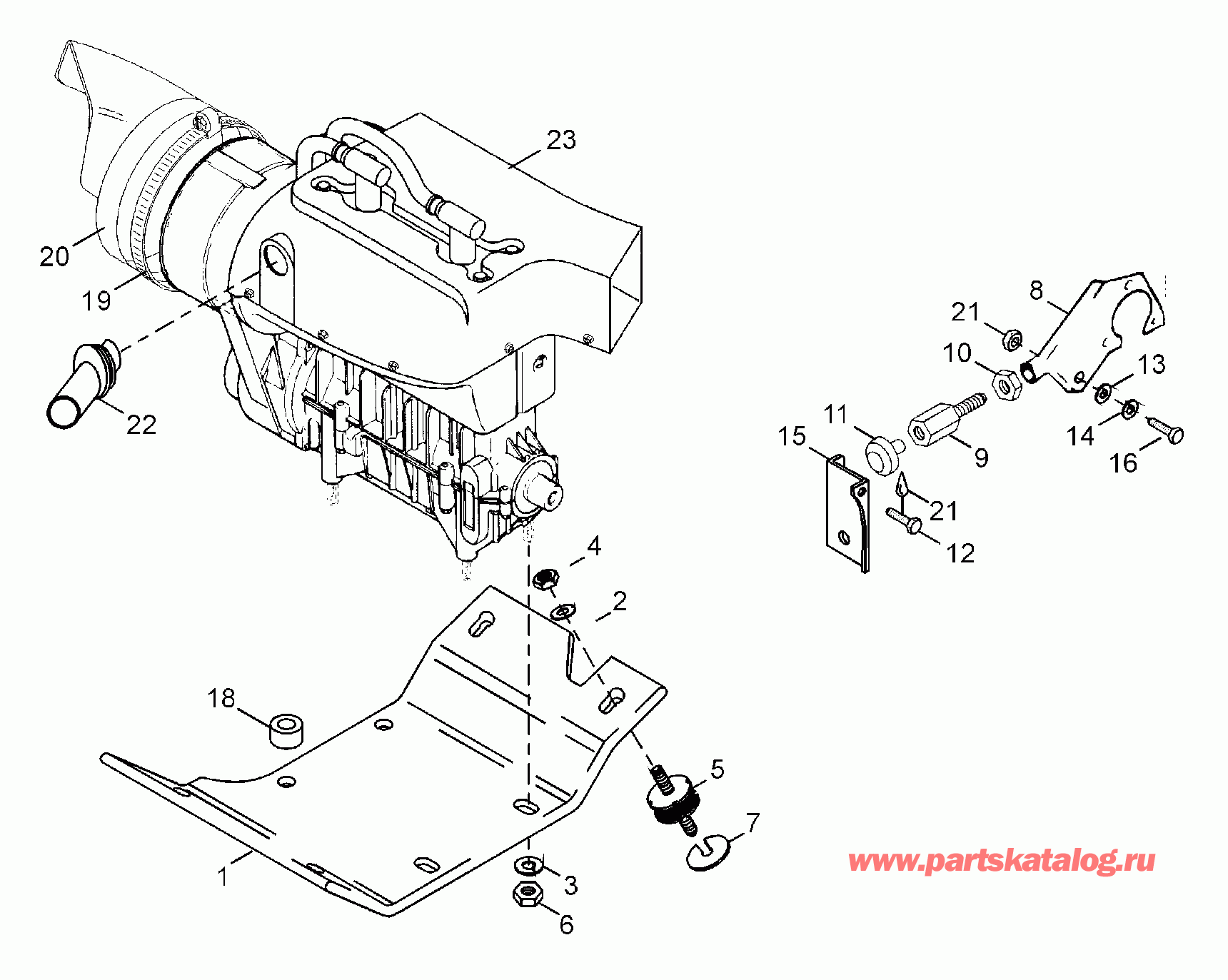 23

20

19

22

8

21

10

13

11

15

9

14

16

21

12

4

2

18

5

7

1

3

6

www.partskatalog.ru