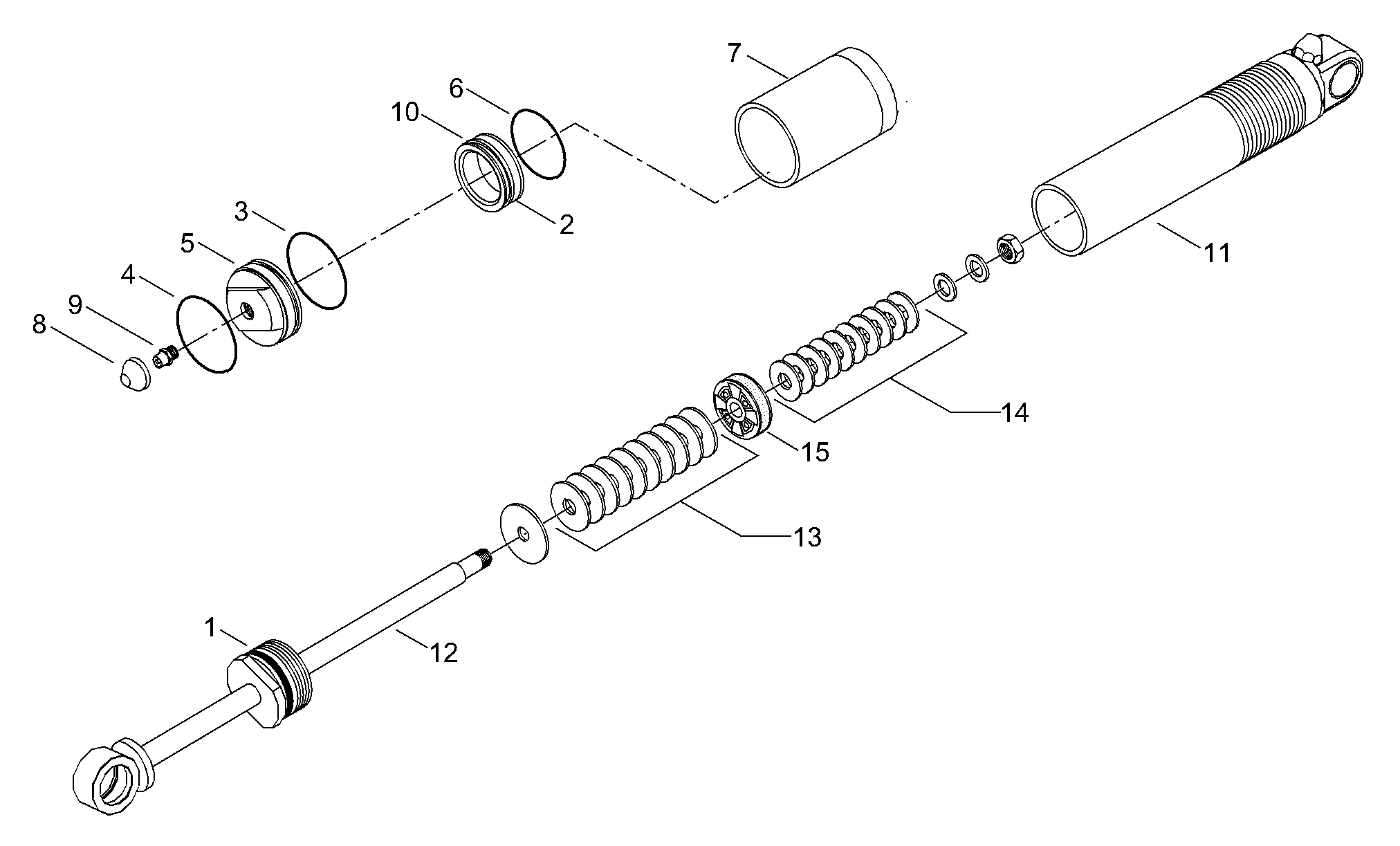 7
6
10
2
3
5
4
9
8
11
14
15
13
1
12