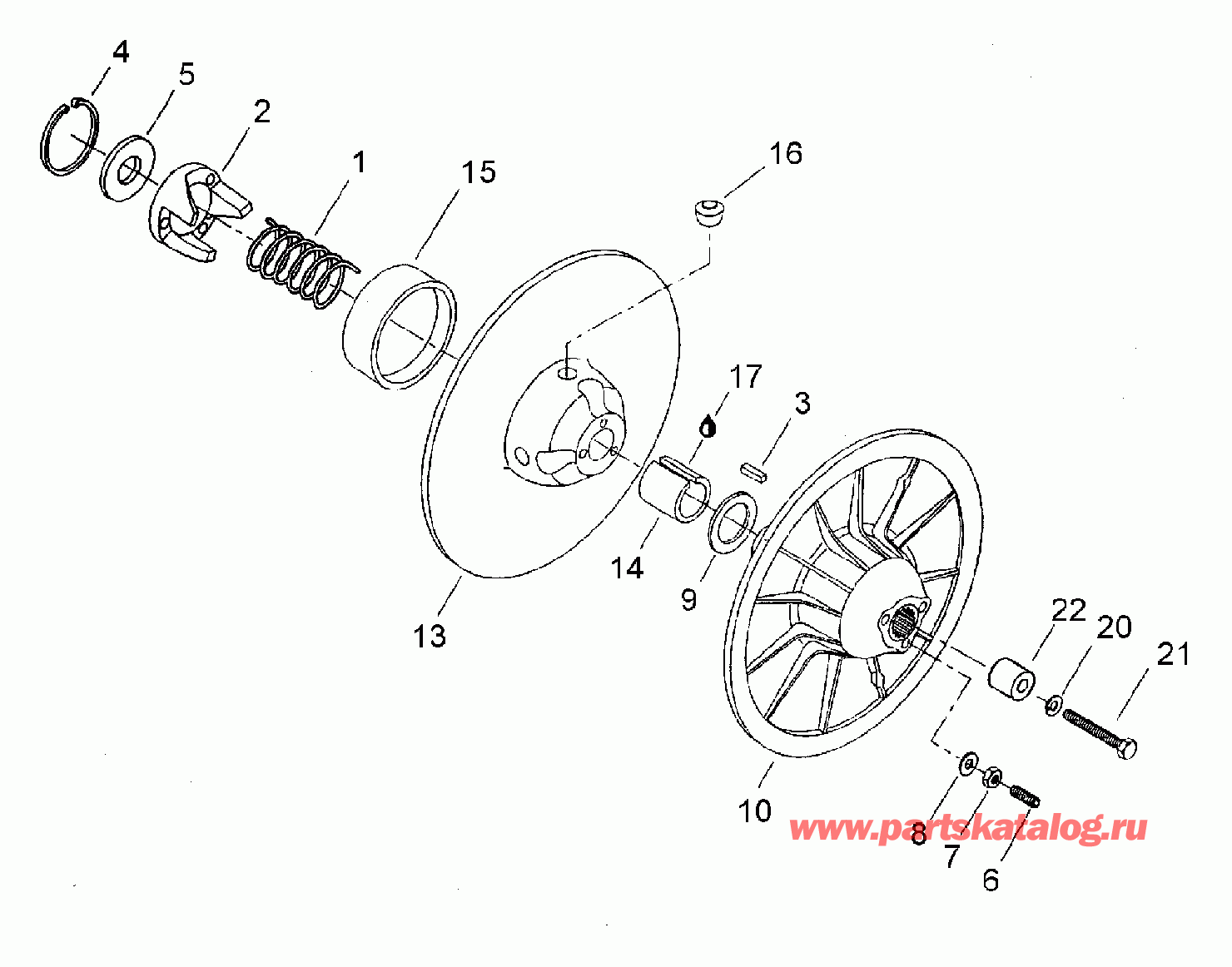 4
5
2
1
15
16
17
3
14
9
13
22
20
21
10
www.partskatalog.ru
8
7
6