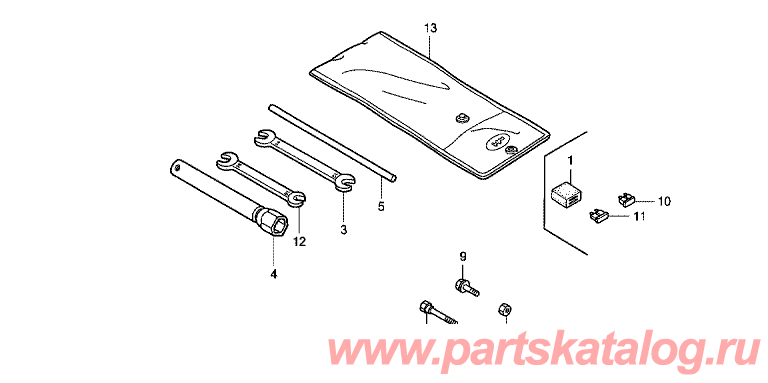 13

1

10

11

5

3

12

4

9

www.partskatalog.ru