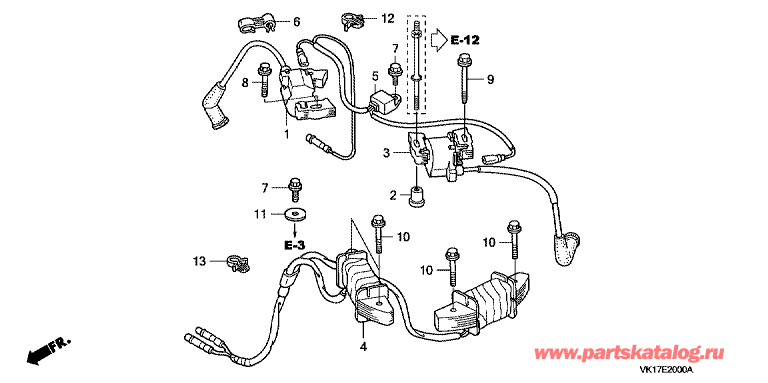 6
12
E-12
7
8
5
9
1
3
2
7
11
E-3
10
10
10
13
4
FR.
www.partskatalog.ru
VK17E2000A