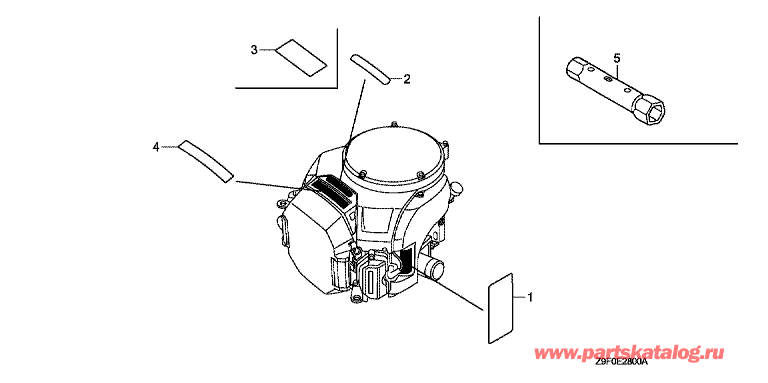 3

2

5

4

1

www.partskatalog.ru

Z9F0E2800A