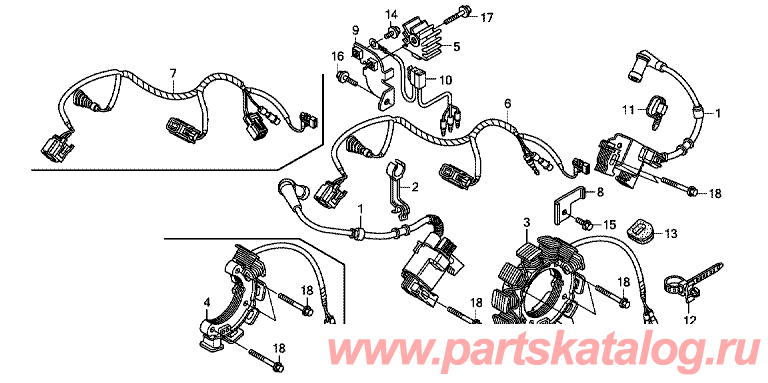 14
17
9
5
16
10
7
6
11
1
2
8
18
1
3
15
13
18
18
4
18
12
18
www.partskatalog.ru