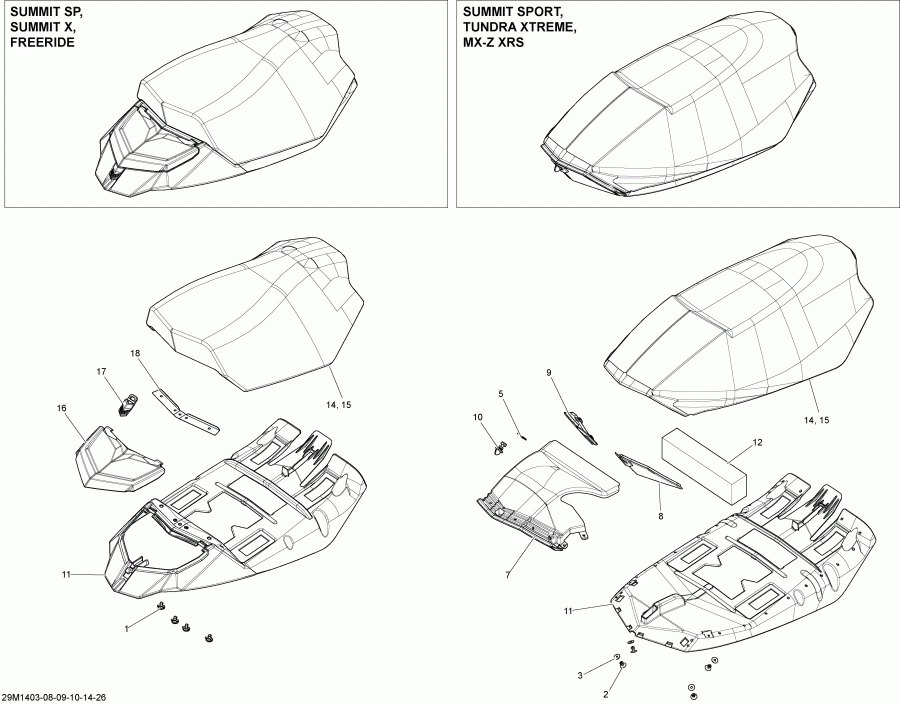 SUMMIT SP,
SUMMIT X,
FREERIDE

SUMMIT SPORT,
TUNDRA XTREME,
MX-Z XRS

18
17
16
14, 15
11
1

9
5
10
12
14, 15
8
7
11
3
2

29M1403-08-09-10-14-26