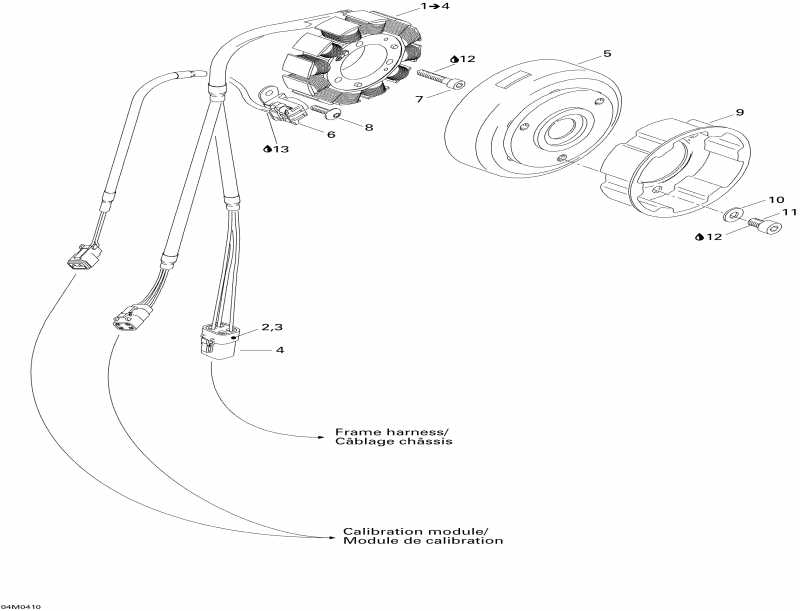 1→4

12

5

7

8

6

13

9

10

11

12

2,3

4

Frame harness/
Câblage châssis

Calibration module/
Module de calibration

04M0410