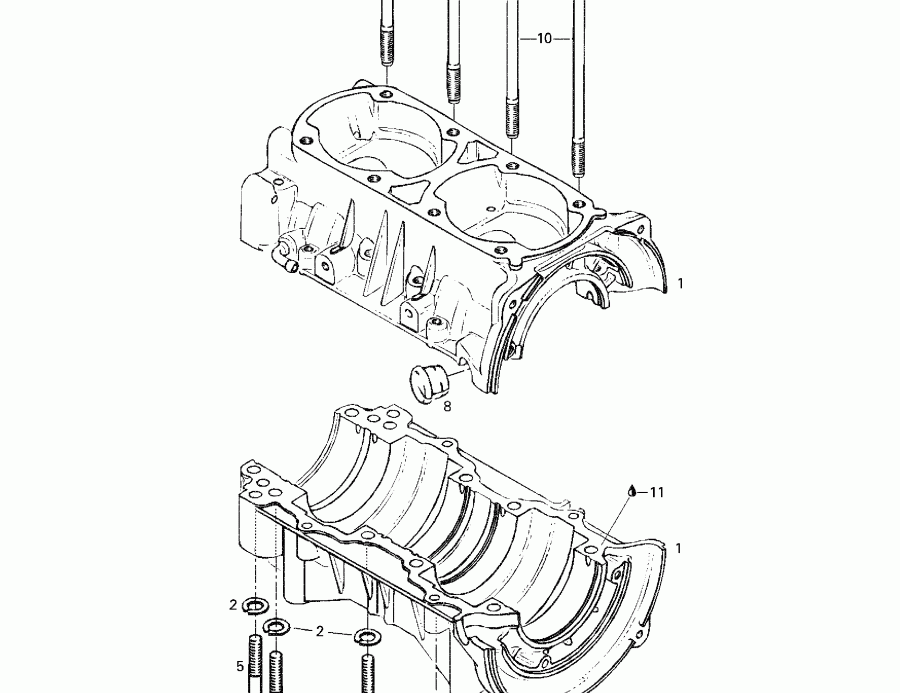 10
1
8
11
1
2
2
5