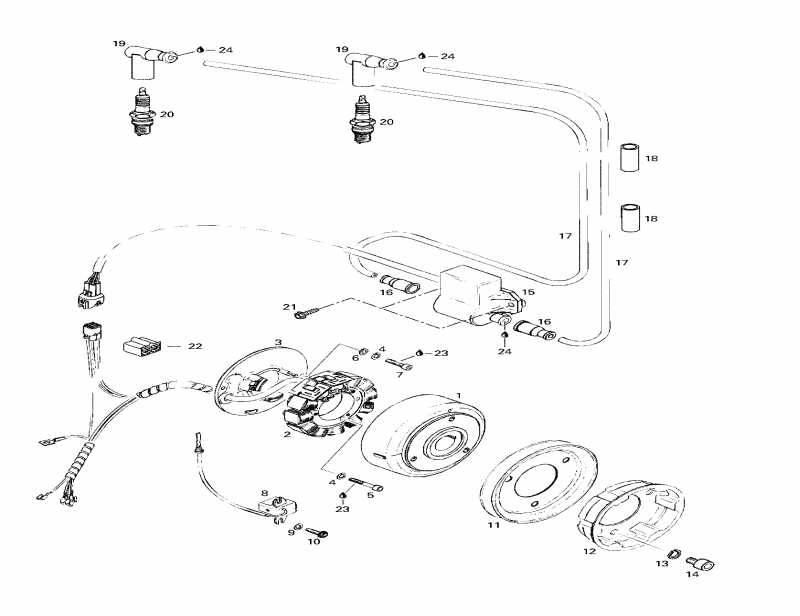 19
24
19
24
20
20
18
18
17
17
16
15
21
16
24
22
3
6
4
23
7
1
2
4
5
23
8
9
10
11
12
13
14