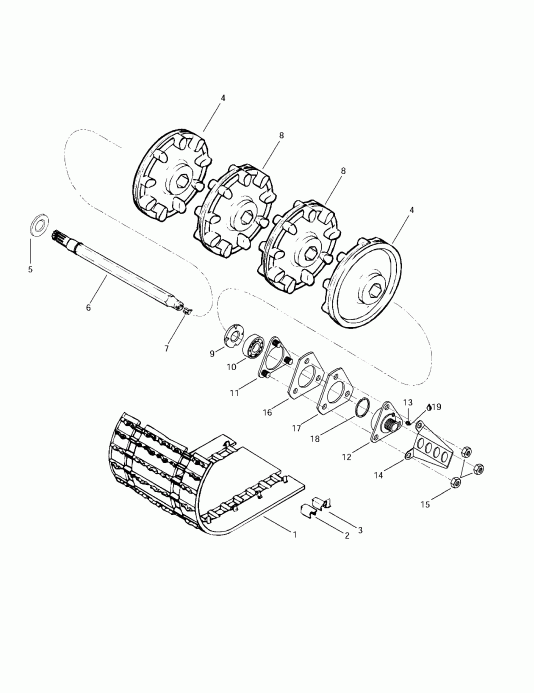 4
8
8
4
5
6
7
9
10
11
16
17
18
13
19
12
14
15
1
2
3