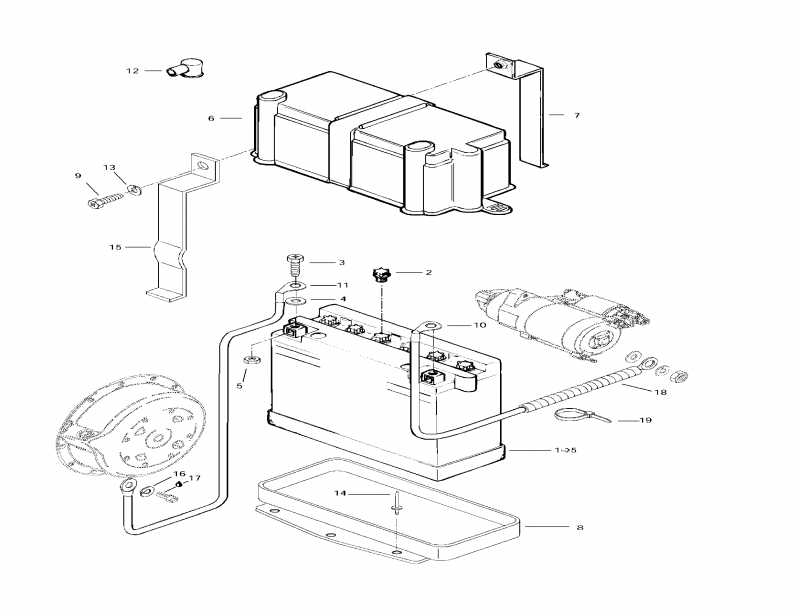 12
6
7
9
13
15
3
2
11
4
10
5
18
19
1->5
16
17
14
8