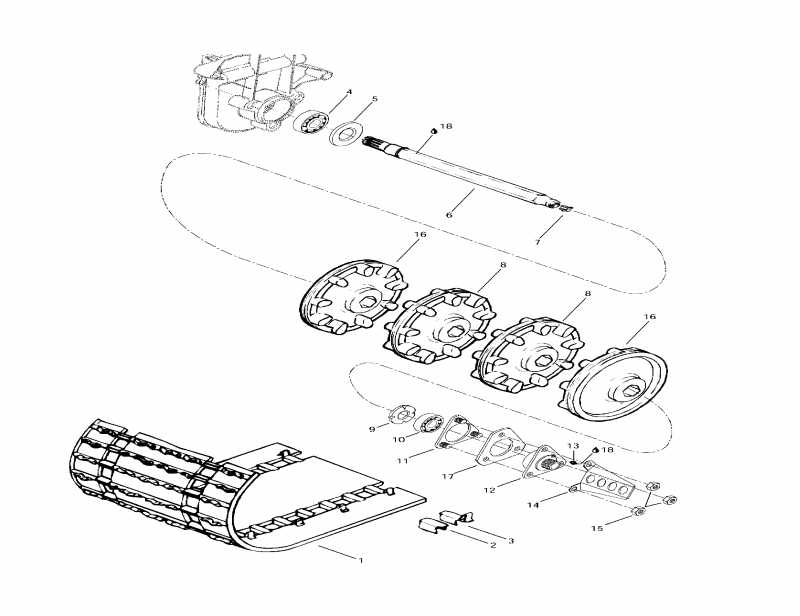 4
5
18
6
7
16
8
8
16
9
10
11
17
12
13
18
14
15
3
2
1