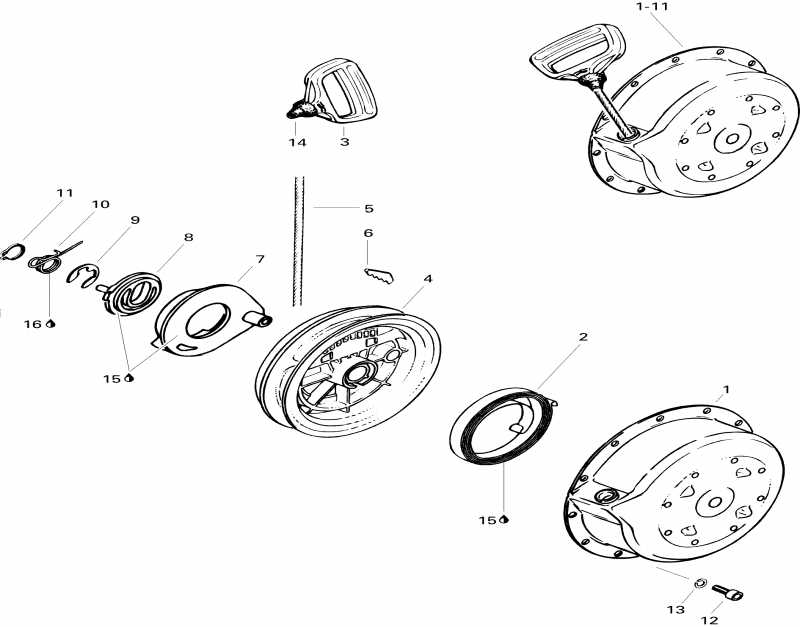 1-11

14 3

11

10

9

8

7

5

6

4

16

15

2

1

15

13 12