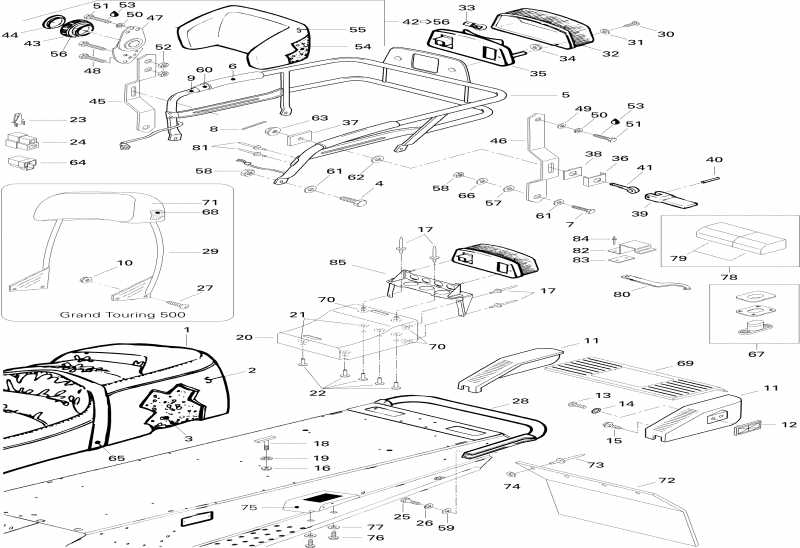 51 53 50 47
44 43 56
48
52
55
54
42→56
33
30
31
32
34
35
60
9
6
45
5
23
24
64
8
63
37
81
58
61
62
4
49
50
53
51
46
38
36
41
40
58
66
57
61
7
39
71
68
29
10
27
Grand Touring 500
17
85
84
82
83
79
78
80
70
17
21
20
70
22
67
1
2
3
65
11
69
11
13
14
15
12
28
18
19
16
73
74
72
75
25
26
59
77
76