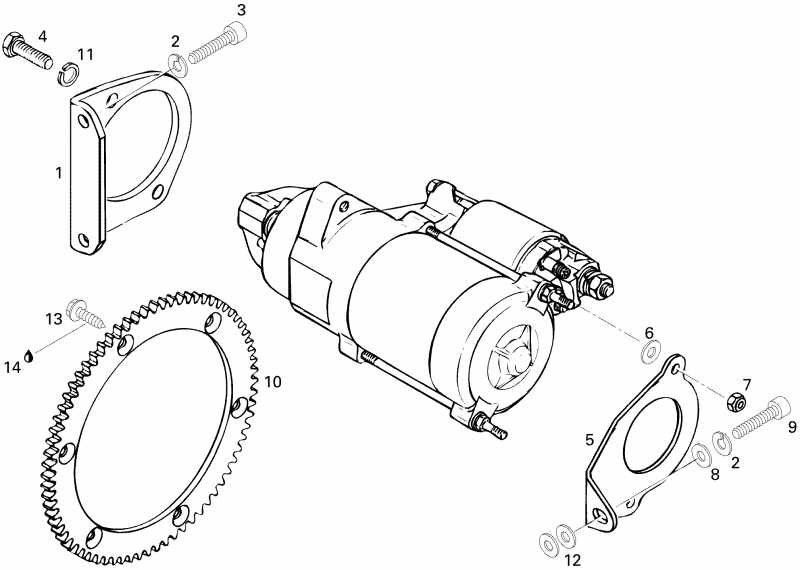 4
11
2
3
1
13
14
10
6
7
9
5
8
2
12