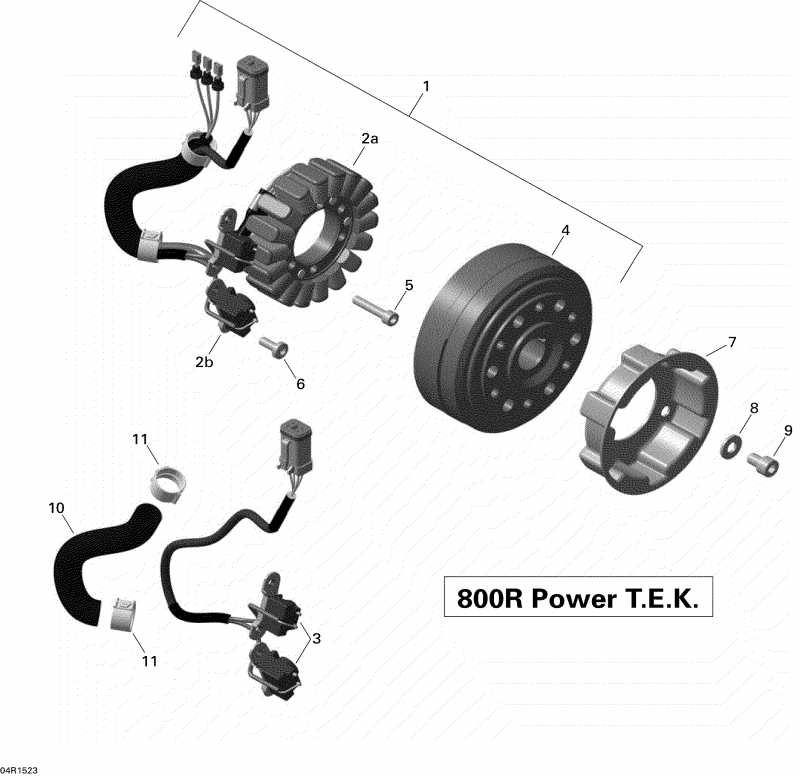 1
2a
4
5
2b
6
7
8
9
11
10
11
3
800R Power T.E.K.
04R1523