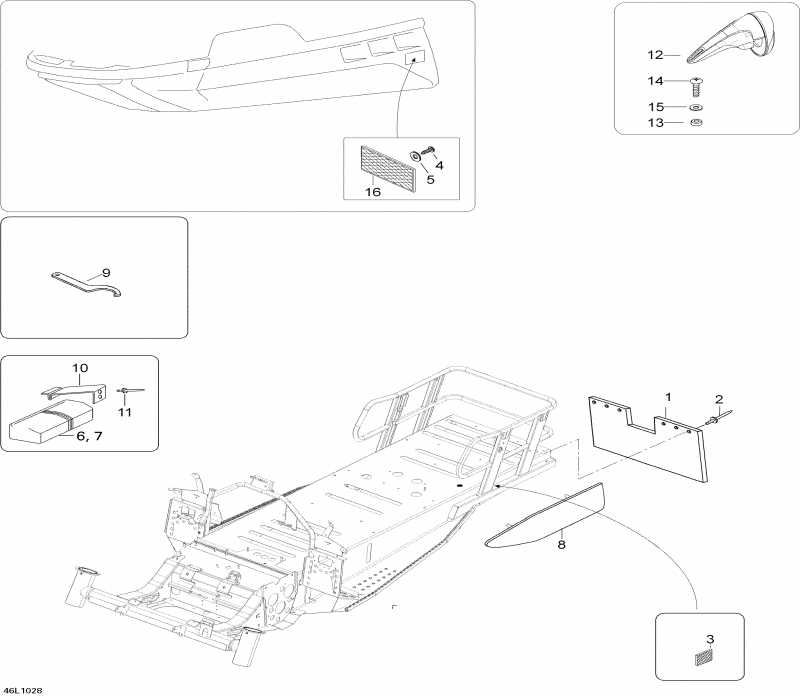 12
14
15
13
4
5
16
9
10
11
6, 7
1
2
8
3
46L1028