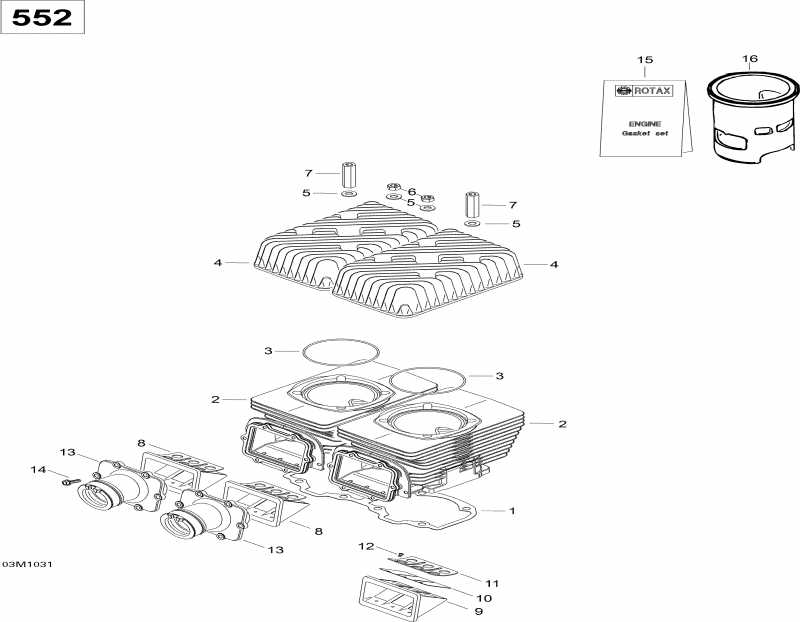 552

15

16

ROTAX

ENGINE
Gasket set

7

5

6

5

7

5

4

4

3

3

2

2

8

13

14

1

8

13

12

11

10

9

03M1031