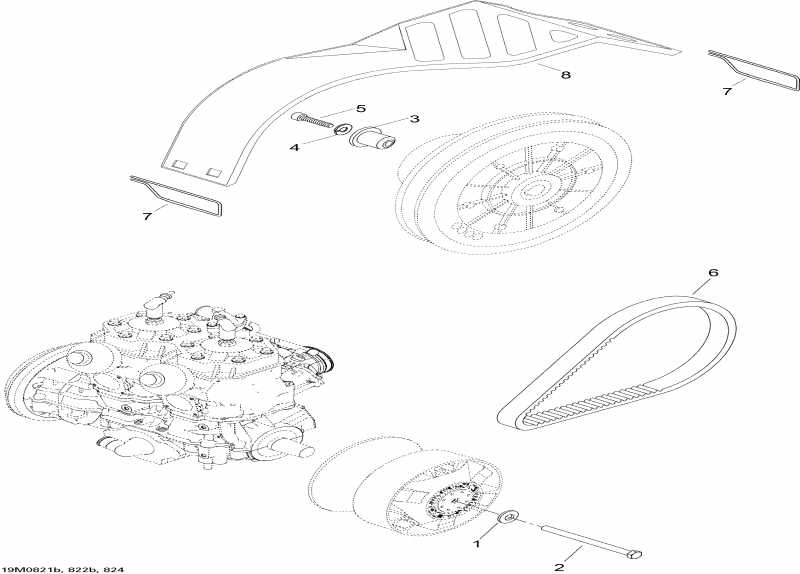 8
7
5
3
4
7
6
1
2
19M0821b, 822b, 824